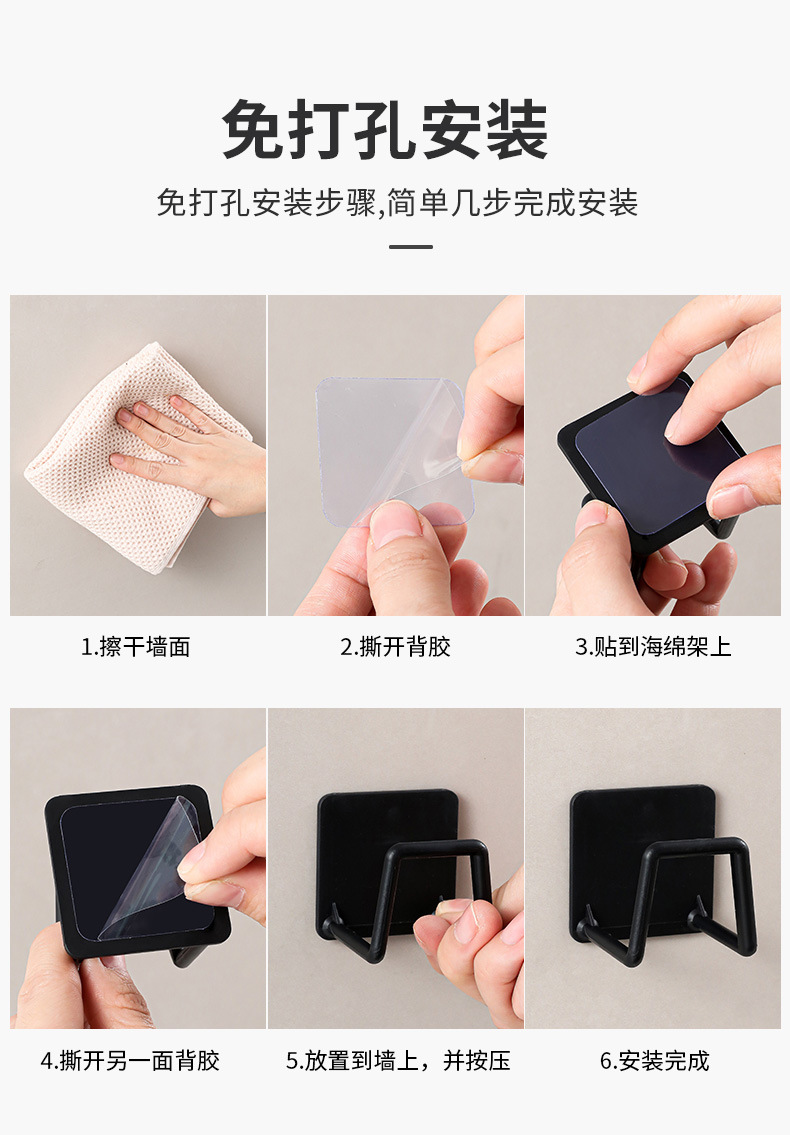 免打孔安装

免打孔安装步骤,简单几步完成安装

1.擦干墙面

2.撕开背胶

3.贴到海绵架上

4.撕开另一面背胶

5.放置到墙上，并按压

6.安装完成