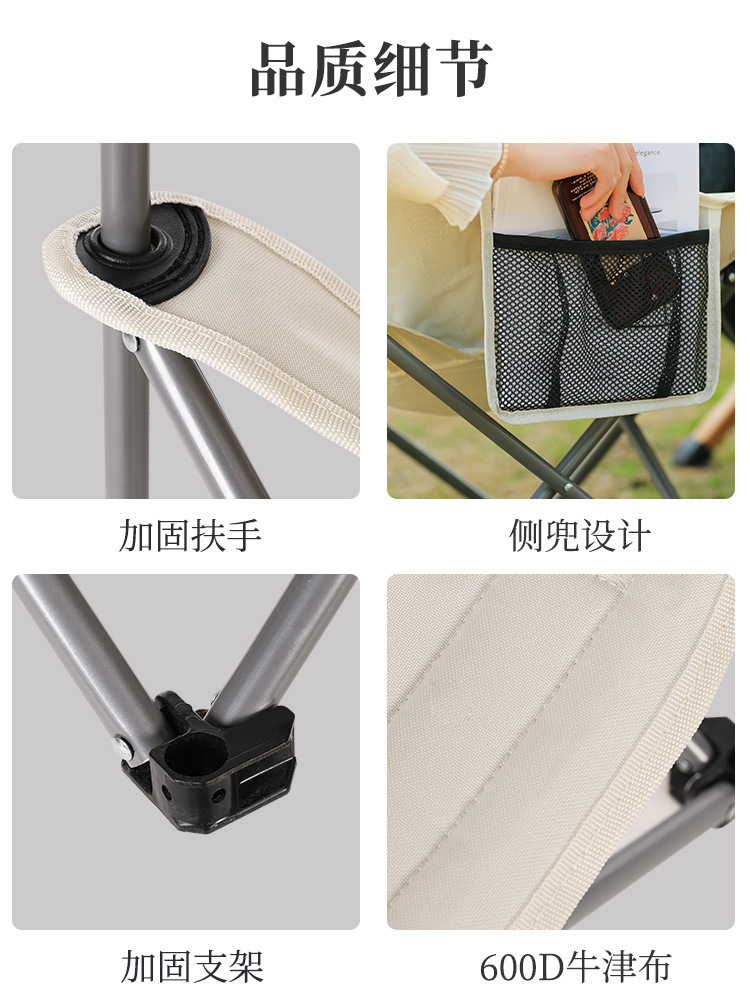 品质细节

加固扶手

侧兜设计

加固支架

600D牛津布