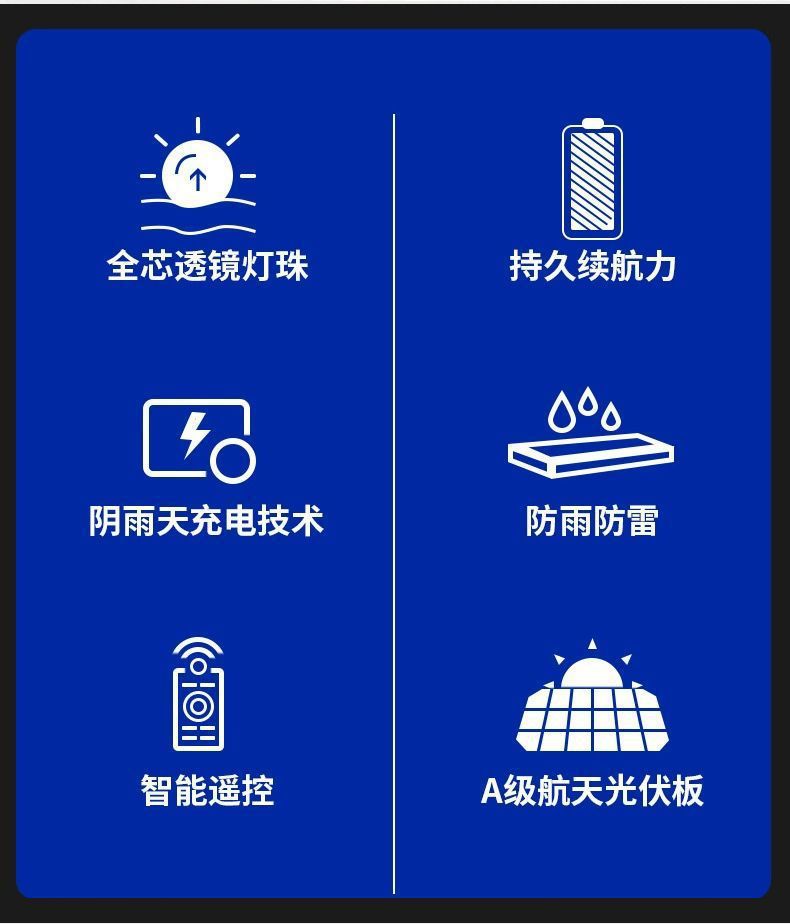 全芯透镜灯珠

阴雨天充电技术

智能遥控

持久续航力

防雨防雷

A级航天光伏板