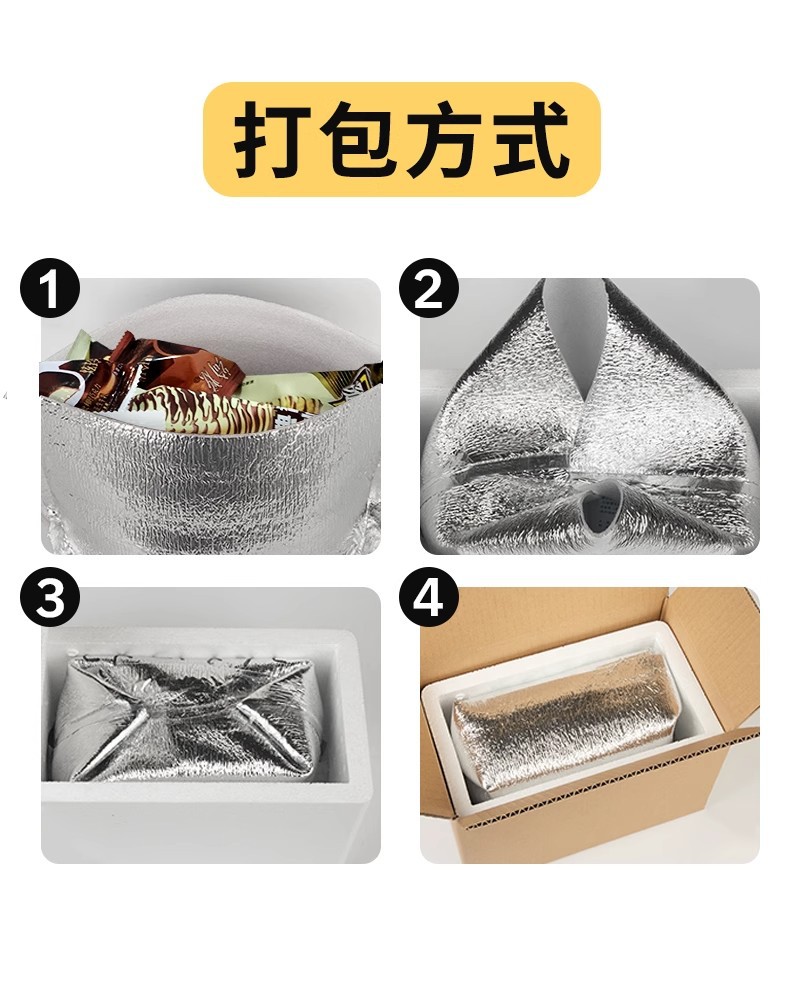 打包方式

1

2

3

4