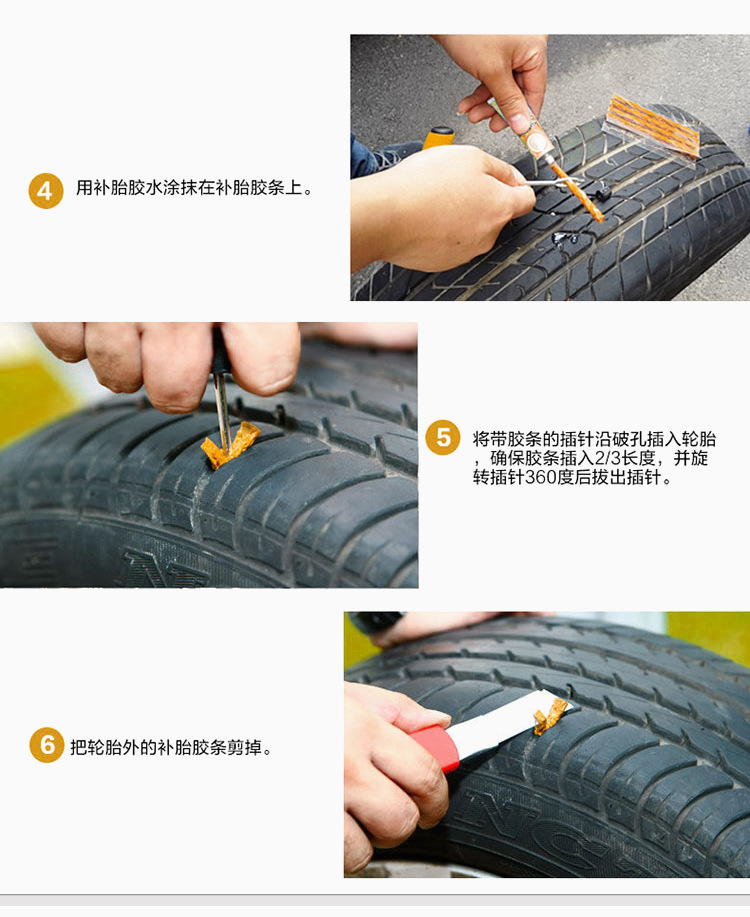 4 用补胎胶水涂抹在补胎胶条上。

5 将带胶条的插针沿破孔插入轮胎，确保胶条插入2/3长度，并旋转插针360度后拔出插针。

6 把轮胎外的补胎胶条剪掉。