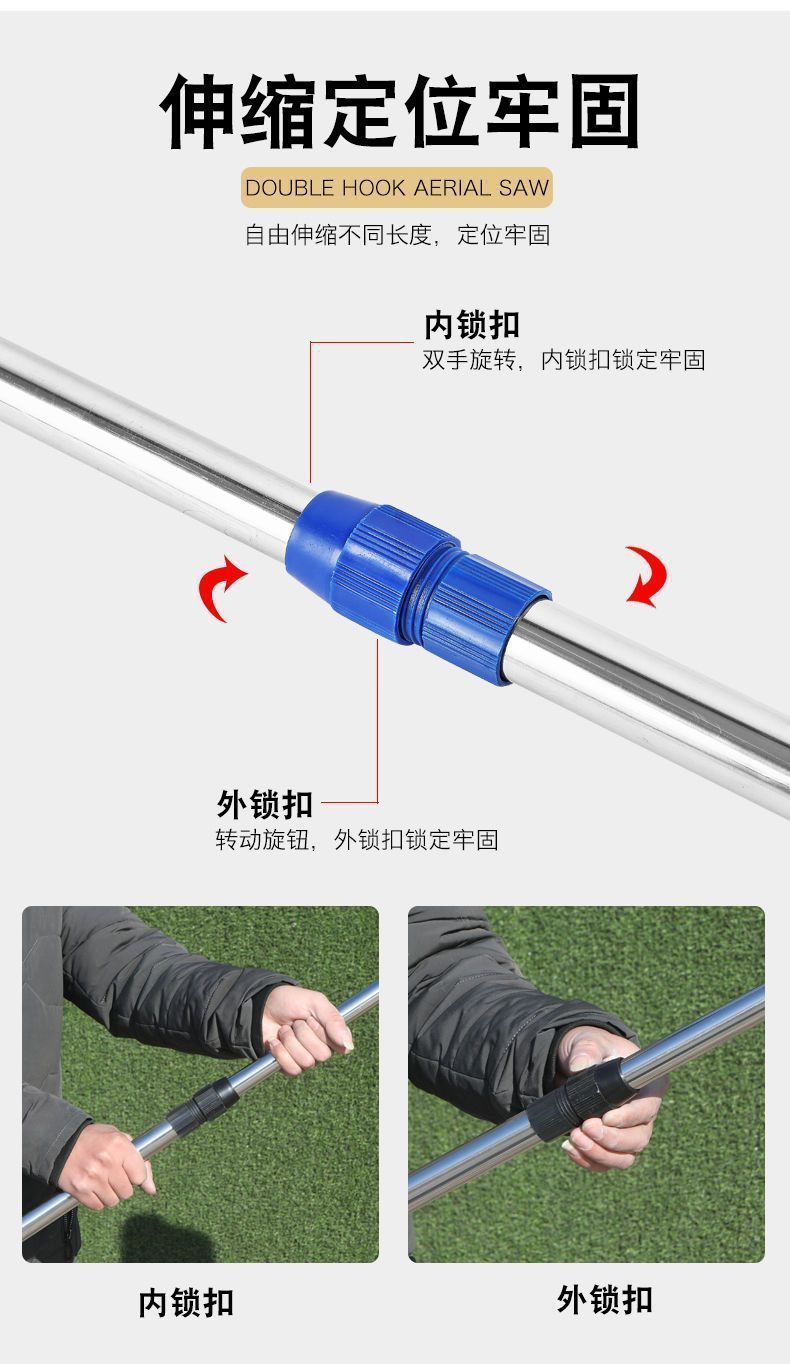 伸缩定位牢固

DOUBLE HOOK AERIAL SAW

自由伸缩不同长度，定位牢固

内锁扣
双手旋转，内锁扣锁定牢固

外锁扣
转动旋钮，外锁扣锁定牢固

内锁扣

外锁扣