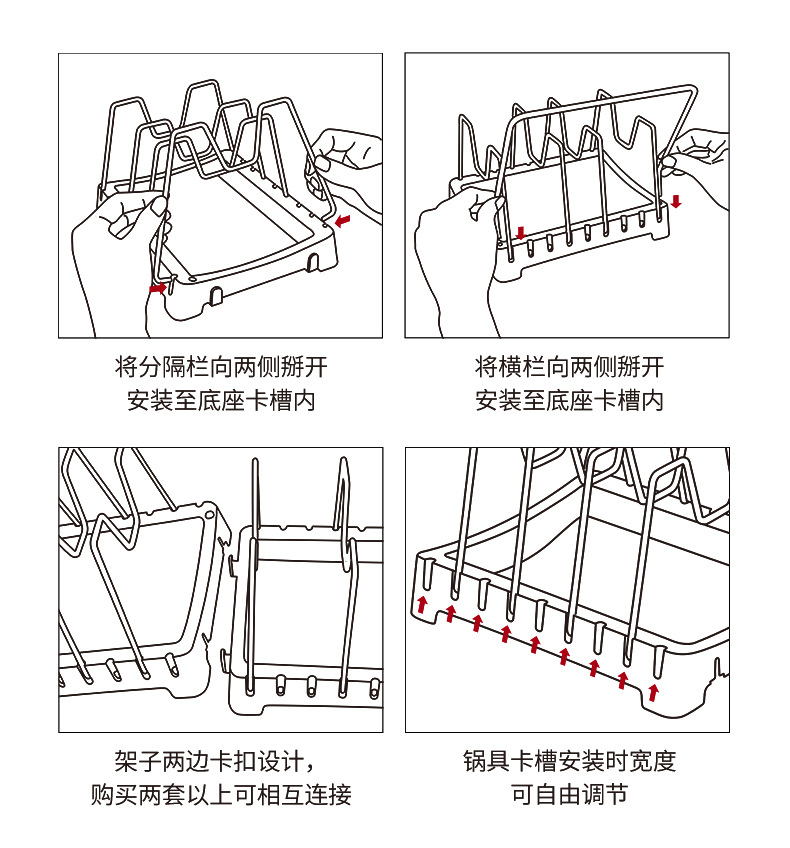 将分隔栏向两侧掰开
安装至底座卡槽内

将横栏向两侧掰开
安装至底座卡槽内

架子两边卡扣设计，
购买两套以上可相互连接

锅具卡槽安装时宽度
可自由调节