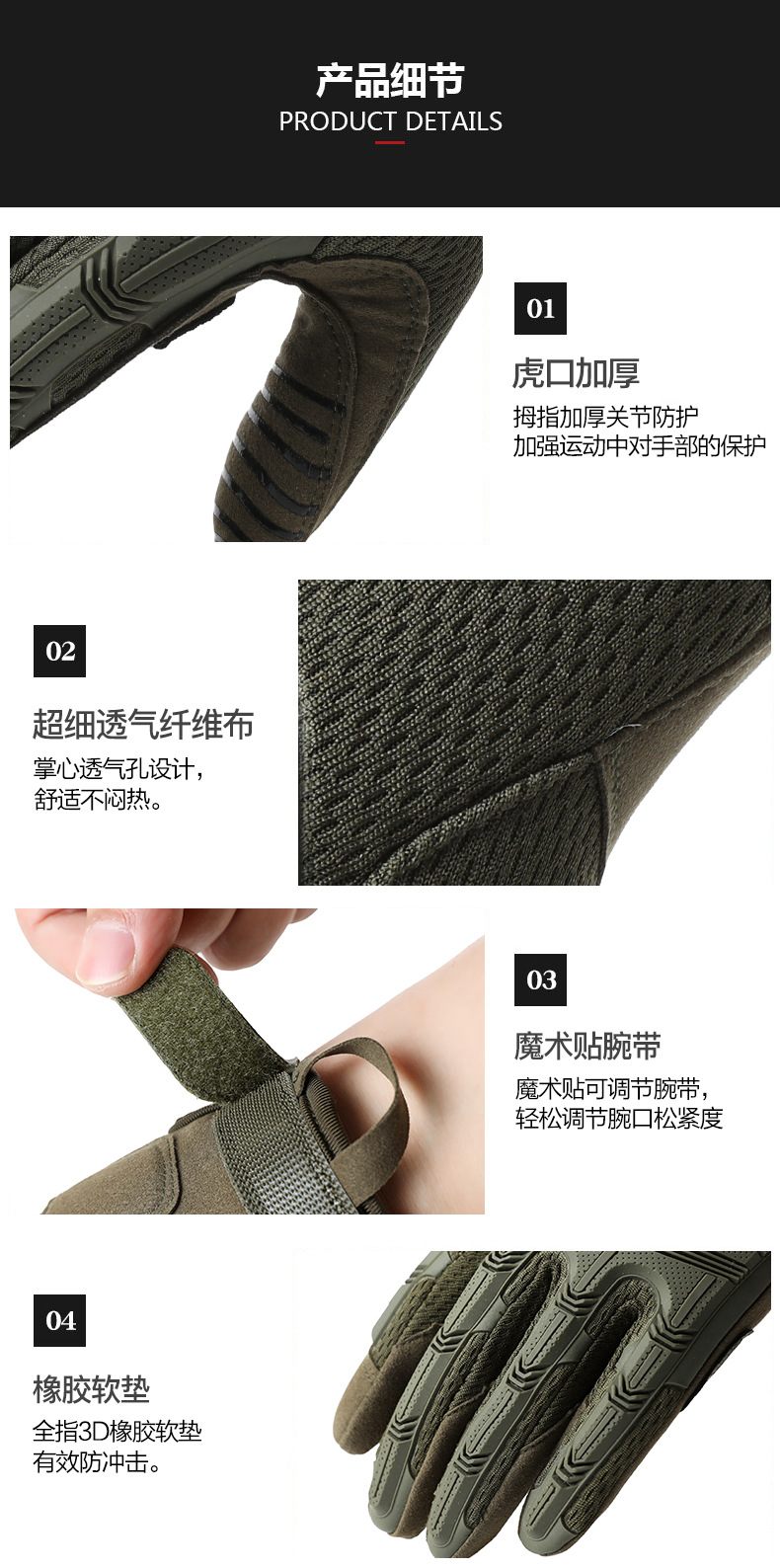 产品细节
PRODUCT DETAILS

01
虎口加厚
拇指加厚关节防护
加强运动中对手部的保护

02
超细透气纤维布
掌心透气孔设计，
舒适不闷热。

03
魔术贴腕带
魔术贴可调节腕带，
轻松调节腕口松紧度

04
橡胶软垫
全指3D橡胶软垫
有效防冲击。