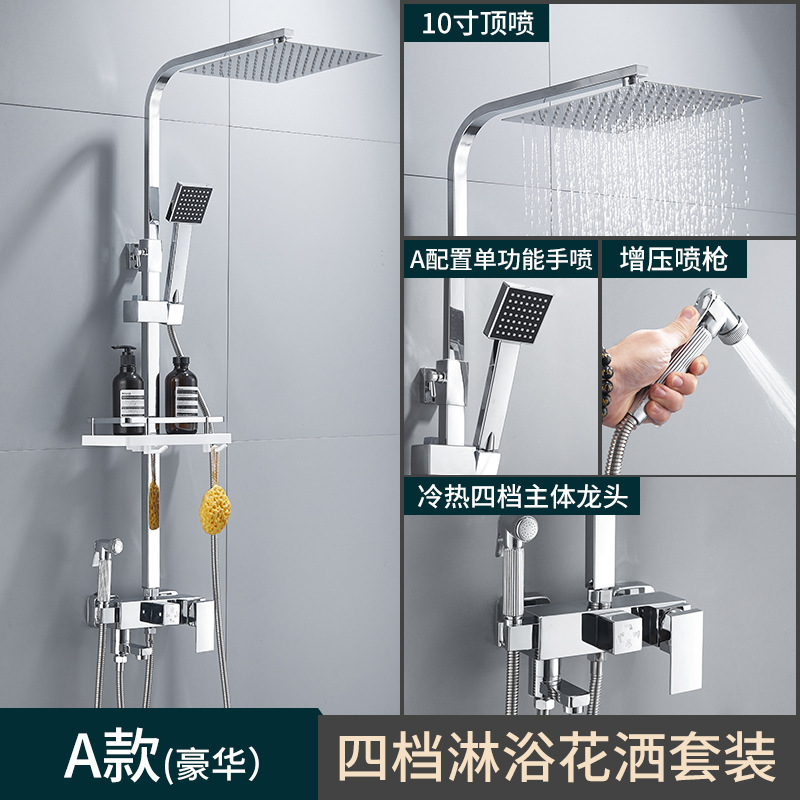 10寸顶喷

A配置单功能手喷

增压喷枪

冷热四档主体龙头

A款(豪华)

四档淋浴花洒套装