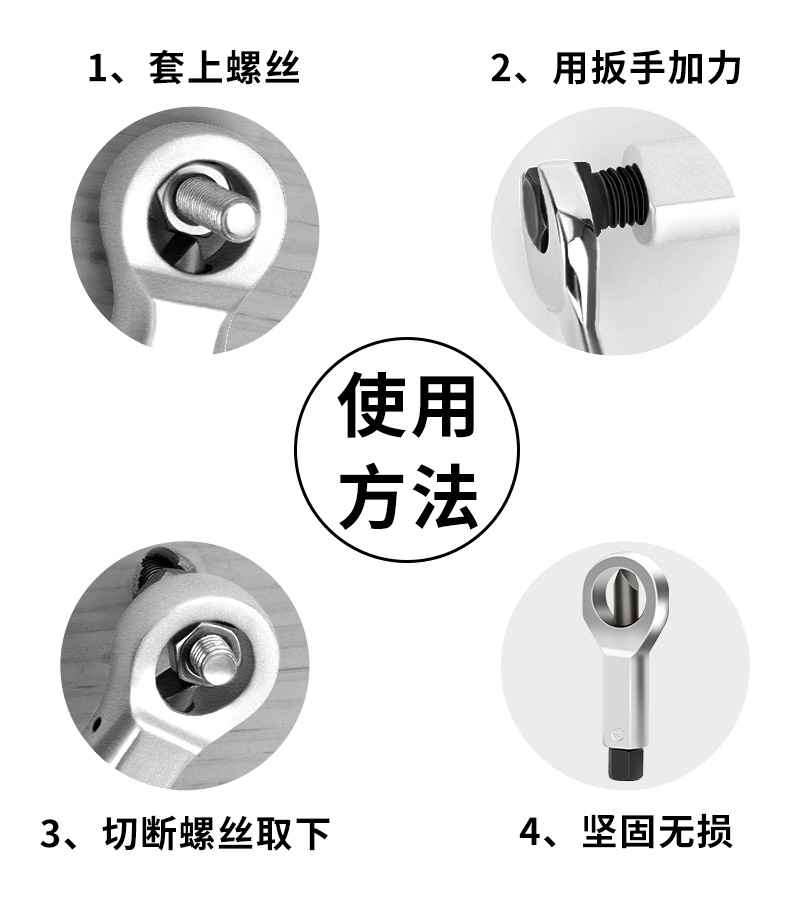 1、套上螺丝

2、用扳手加力

使用方法

3、切断螺丝取下

4、坚固无损