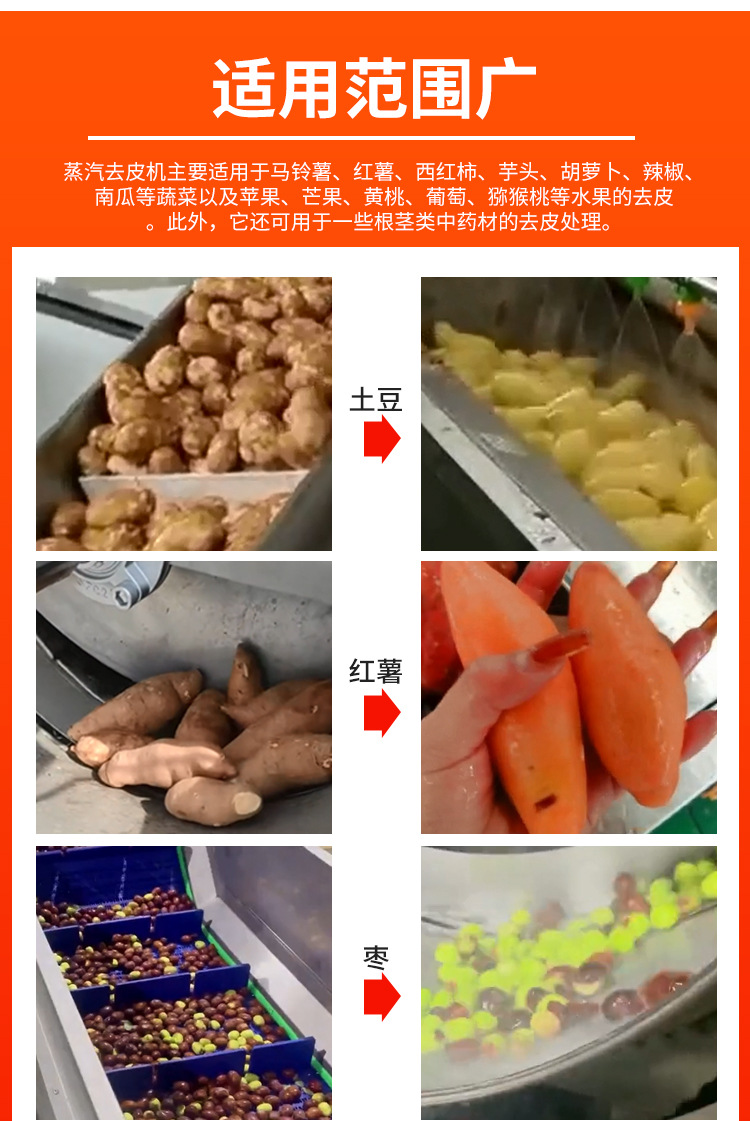 适用范围广

蒸汽去皮机主要适用于马铃薯、红薯、西红柿、芋头、胡萝卜、辣椒、南瓜等蔬菜以及苹果、芒果、黄桃、葡萄、猕猴桃等水果的去皮。此外，它还可用于一些根茎类中药材的去皮处理。

土豆

红薯

枣