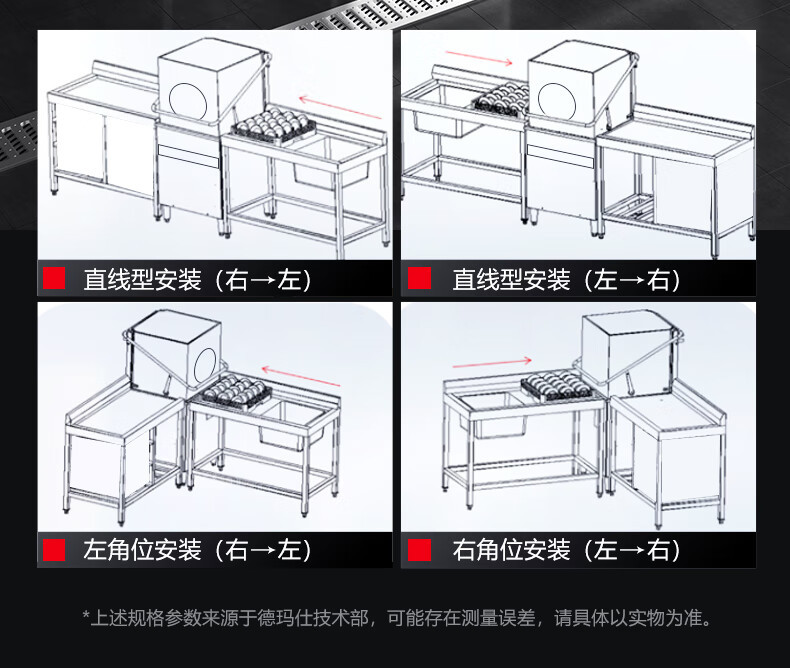 直线型安装（右→左）

直线型安装（左→右）

左角位安装（右→左）

右角位安装（左→右）

*上述规格参数来源于德玛仕技术部，可能存在测量误差，请具体以实物为准。