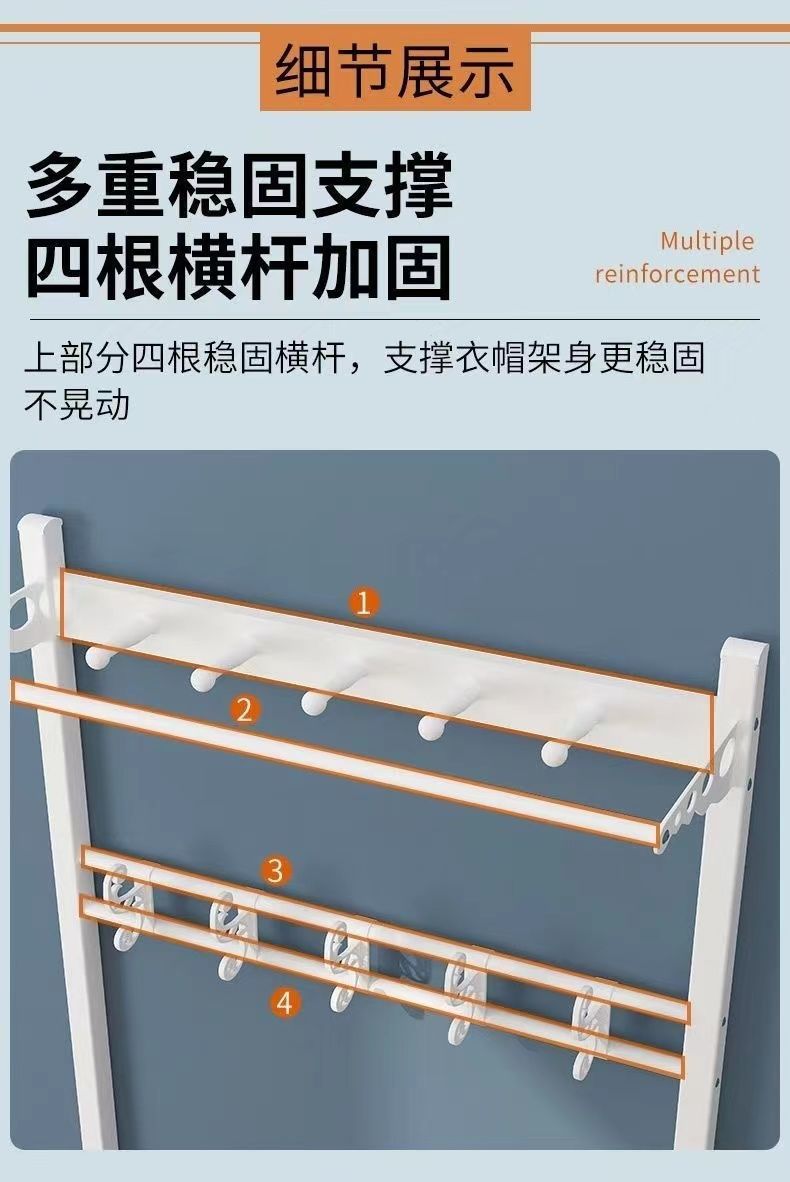 细节展示

多重稳固支撑
四根横杆加固

Multiple reinforcement

上部分四根稳固横杆，支撑衣帽架身更稳固不晃动

1
2
3
4