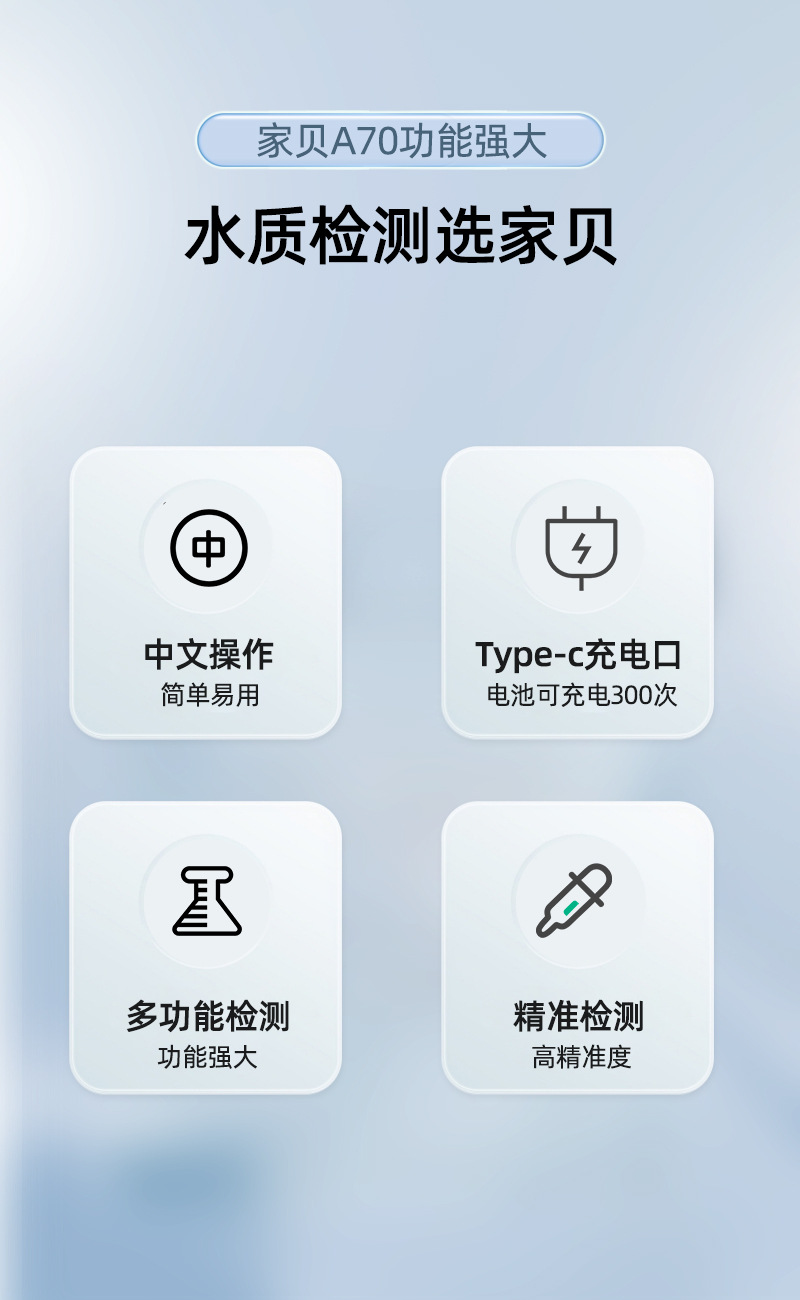 家贝A70功能强大

水质检测选家贝

中

中文操作
简单易用

Type-c充电口
电池可充电300次

多功能检测
功能强大

精准检测
高精准度