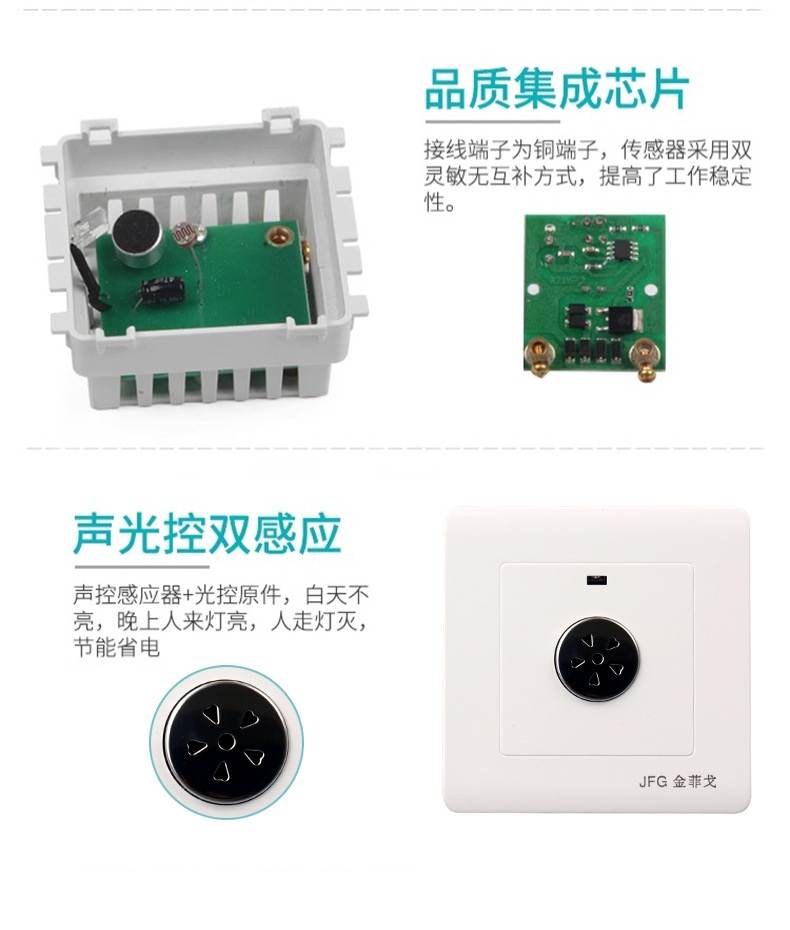 品质集成芯片

接线端子为铜端子，传感器采用双灵敏无互补方式，提高了工作稳定性。

声光控双感应

声控感应器+光控原件，白天不亮，晚上人来灯亮，人走灯灭，节能省电

JFG 金菲戈