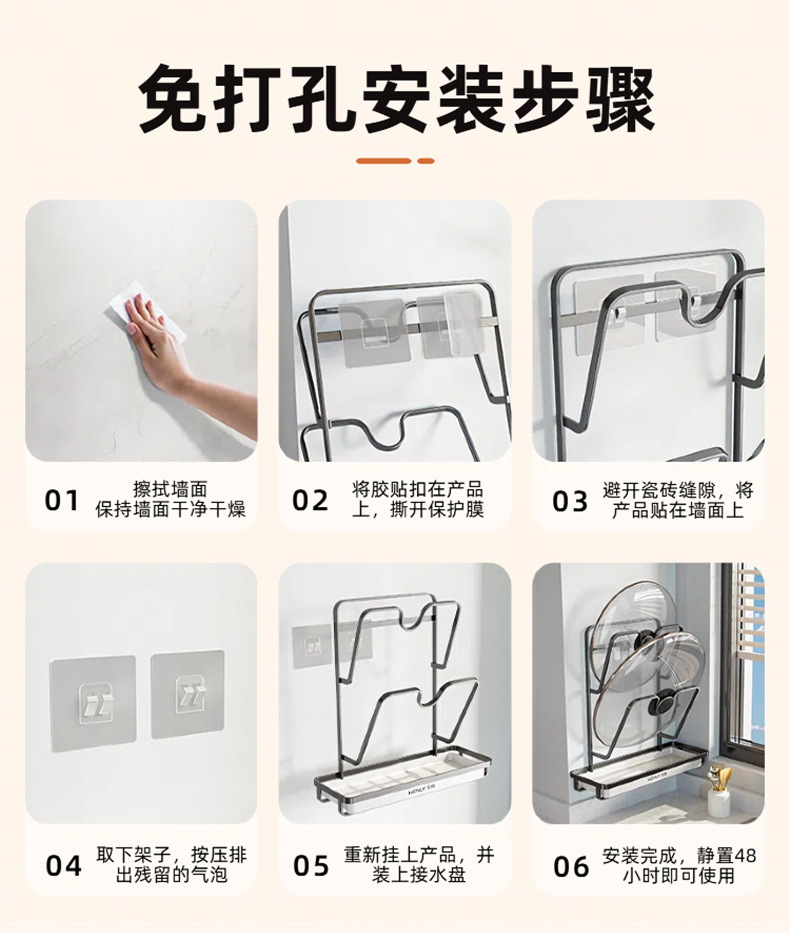 免打孔安装步骤

01 擦拭墙面 保持墙面干净干燥

02 将胶贴扣在产品上，撕开保护膜

03 避开瓷砖缝隙，将产品贴在墙面上

04 取下架子，按压排出残留的气泡

05 重新挂上产品，并装上接水盘

06 安装完成，静置48小时即可使用