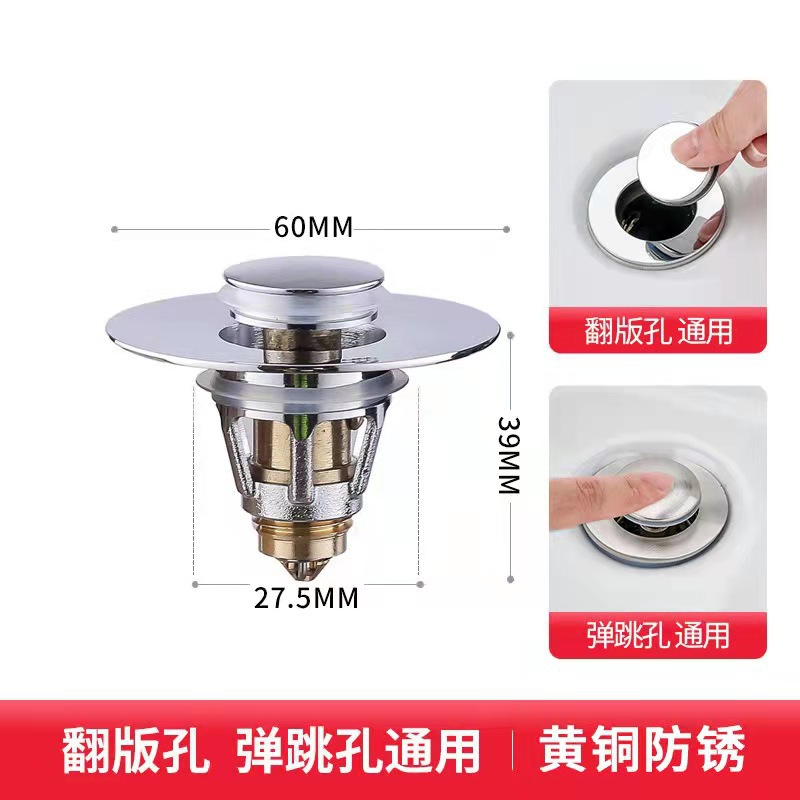 60MM

39MM

27.5MM

翻版孔 通用

弹跳孔 通用

翻版孔 弹跳孔通用 | 黄铜防锈