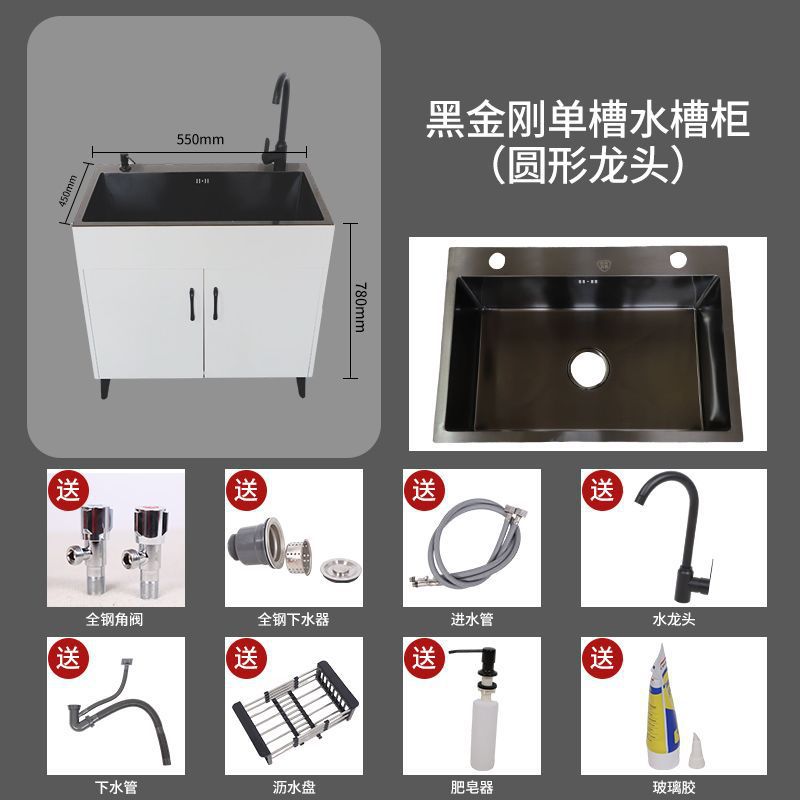 550mm
450mm
780mm

黑金刚单槽水槽柜
（圆形龙头）

送
全钢角阀

送
全钢下水器

送
进水管

送
水龙头

送
下水管

送
沥水盘

送
肥皂器

送
玻璃胶