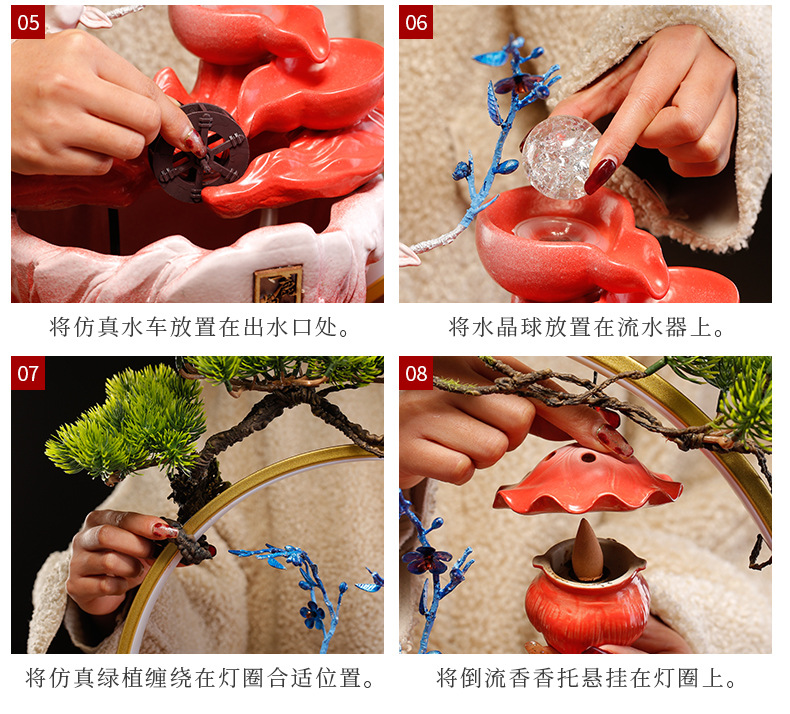 05

将仿真水车放置在出水口处。

06

将水晶球放置在流水器上。

07

将仿真绿植缠绕在灯圈合适位置。

08

将倒流香香托悬挂在灯圈上。