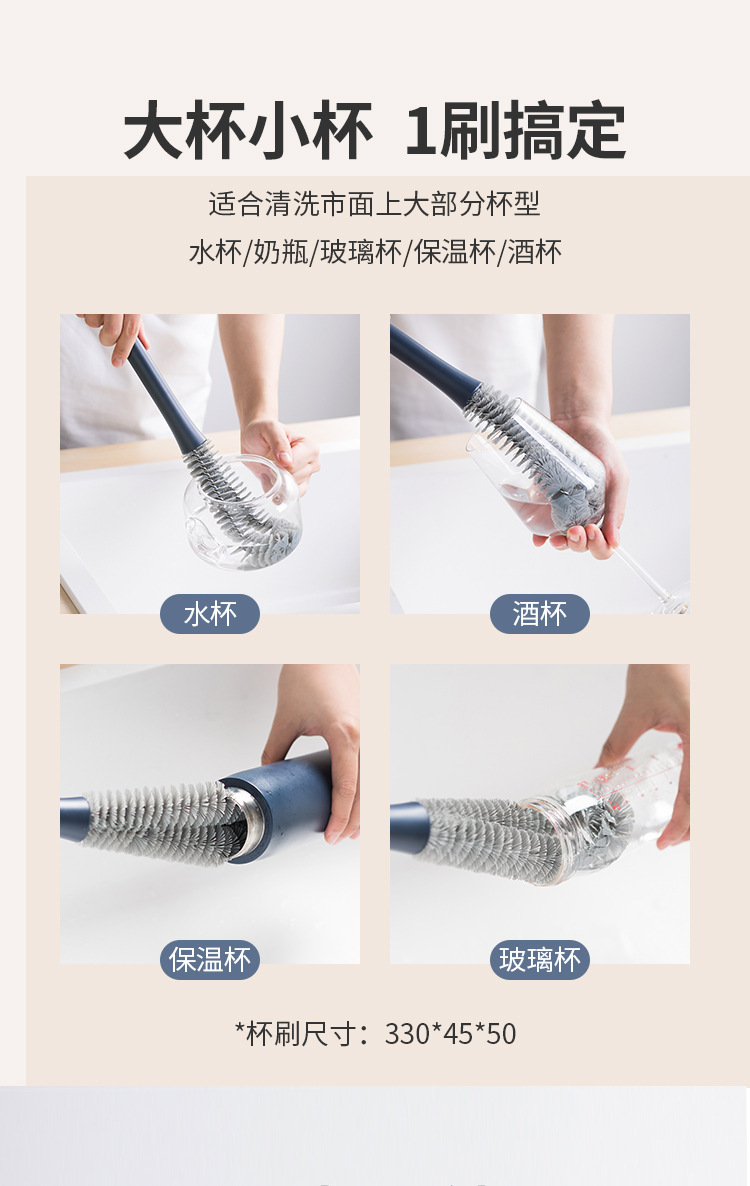 大杯小杯 1刷搞定

适合清洗市面上大部分杯型

水杯/奶瓶/玻璃杯/保温杯/酒杯

水杯

酒杯

保温杯

玻璃杯

*杯刷尺寸：330*45*50