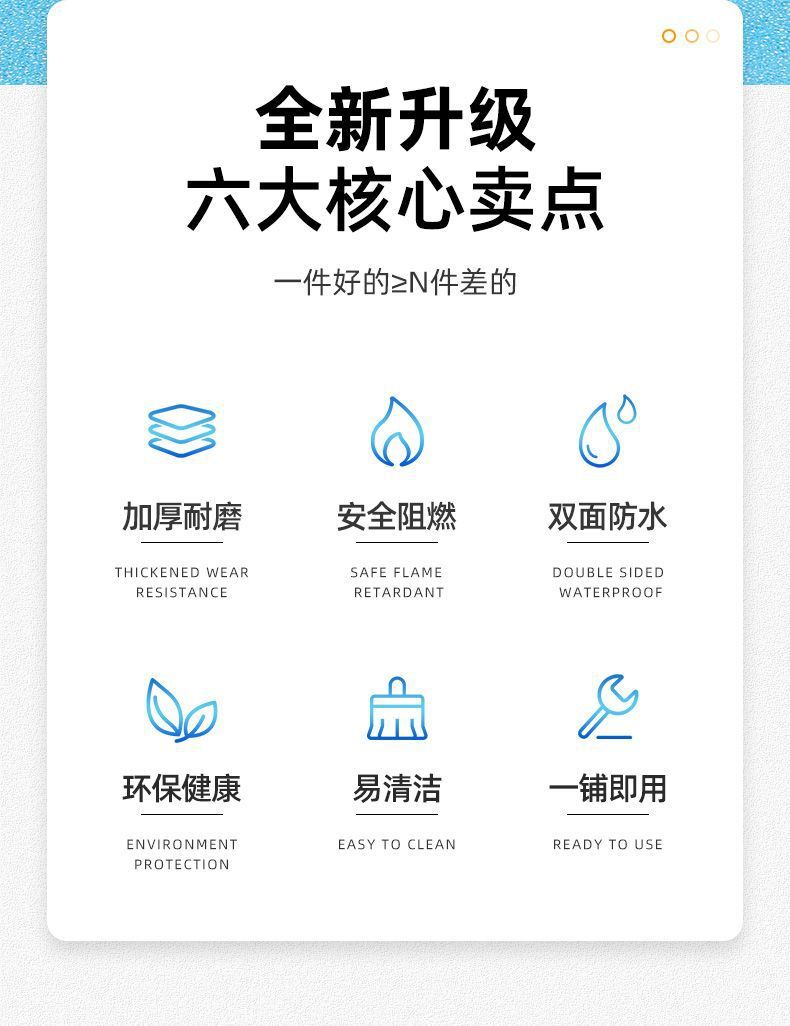 全新升级
六大核心卖点

一件好的≥N件差的

加厚耐磨

THICKENED WEAR
RESISTANCE

安全阻燃

SAFE FLAME
RETARDANT

双面防水

DOUBLE SIDED
WATERPROOF

环保健康

ENVIRONMENT
PROTECTION

易清洁

EASY TO CLEAN

一铺即用

READY TO USE