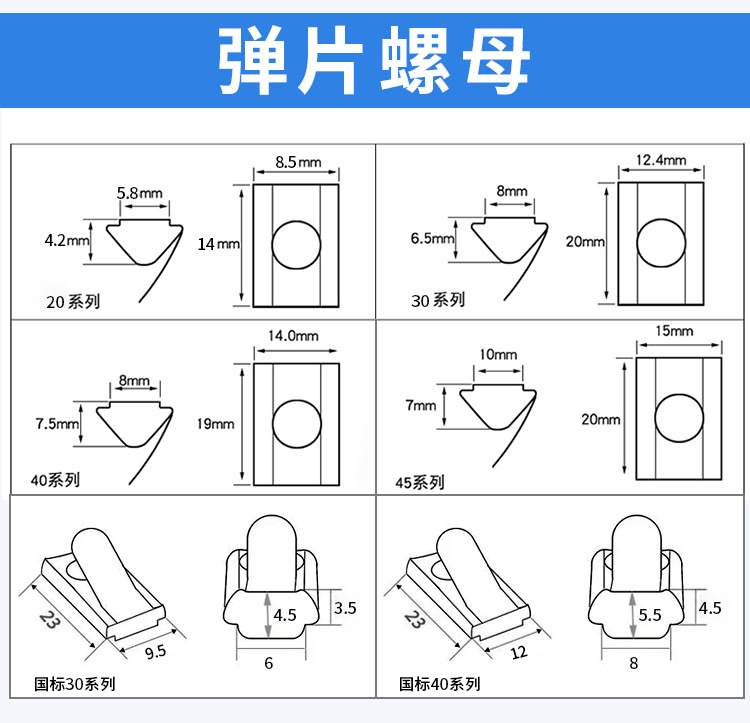 弹片螺母

5.8mm
4.2mm
8.5mm
14mm
20系列

8mm
6.5mm
12.4mm
20mm
30系列

8mm
7.5mm
14.0mm
19mm
40系列

10mm
7mm
15mm
20mm
45系列

23
9.5
4.5
3.5
6
国标30系列

23
12
5.5
4.5
8
国标40系列