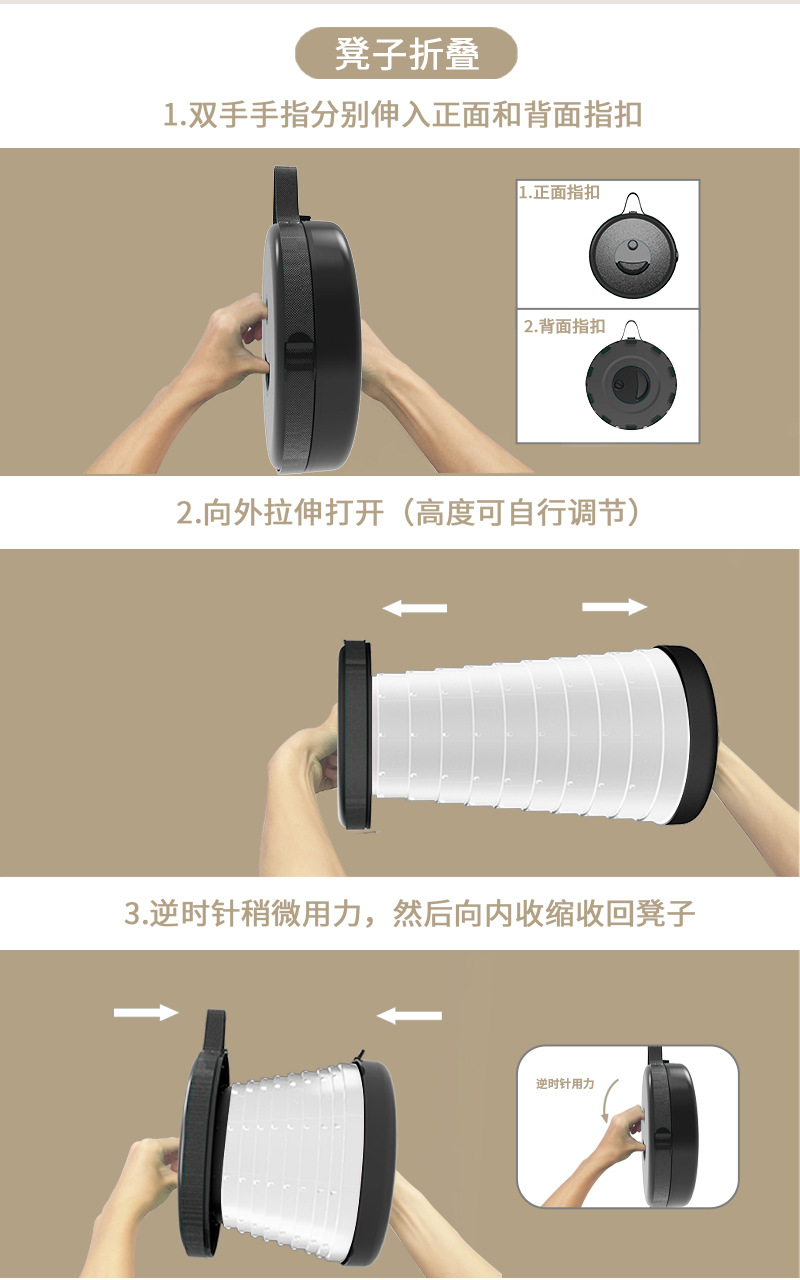 凳子折叠

1.双手手指分别伸入正面和背面指扣

1.正面指扣

2.背面指扣

2.向外拉伸打开（高度可自行调节）

3.逆时针稍微用力，然后向内收缩收回凳子

逆时针用力