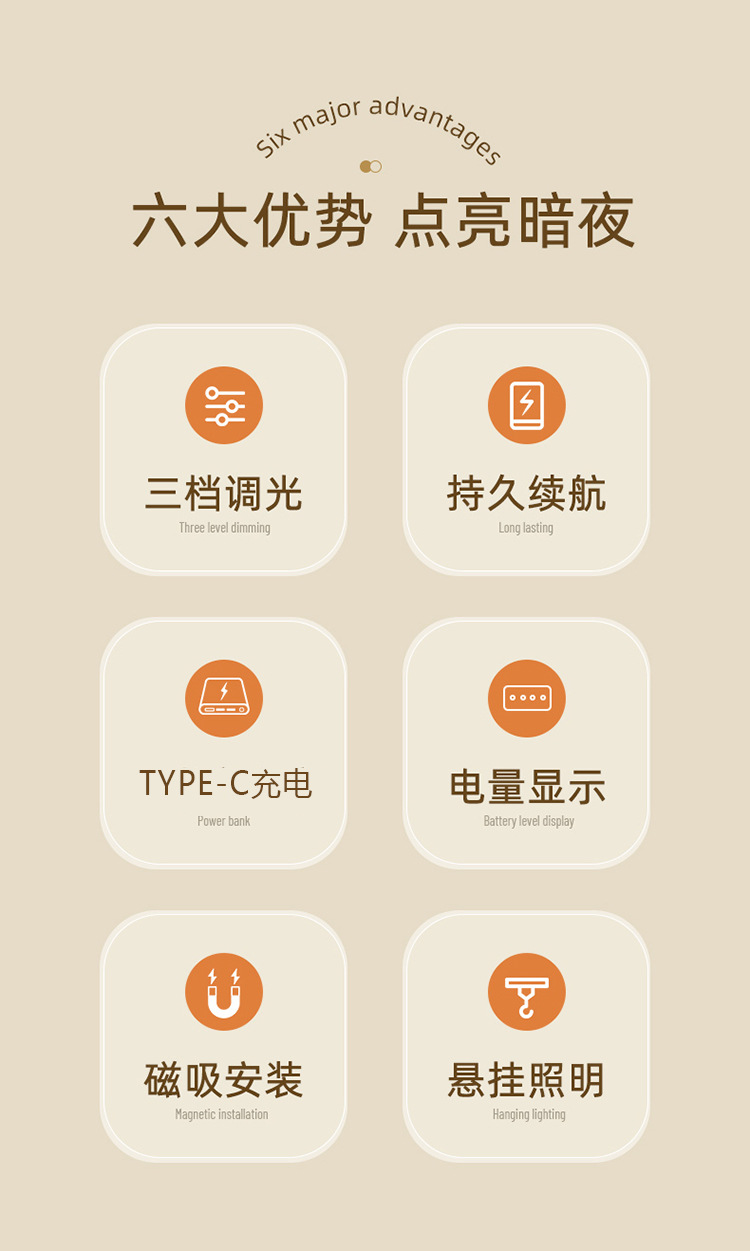 Six major advantages

六大优势 点亮暗夜

三档调光
Three level dimming

持久续航
Long lasting

TYPE-C充电
Power bank

电量显示
Battery level display

磁吸安装
Magnetic installation

悬挂照明
Hanging lighting