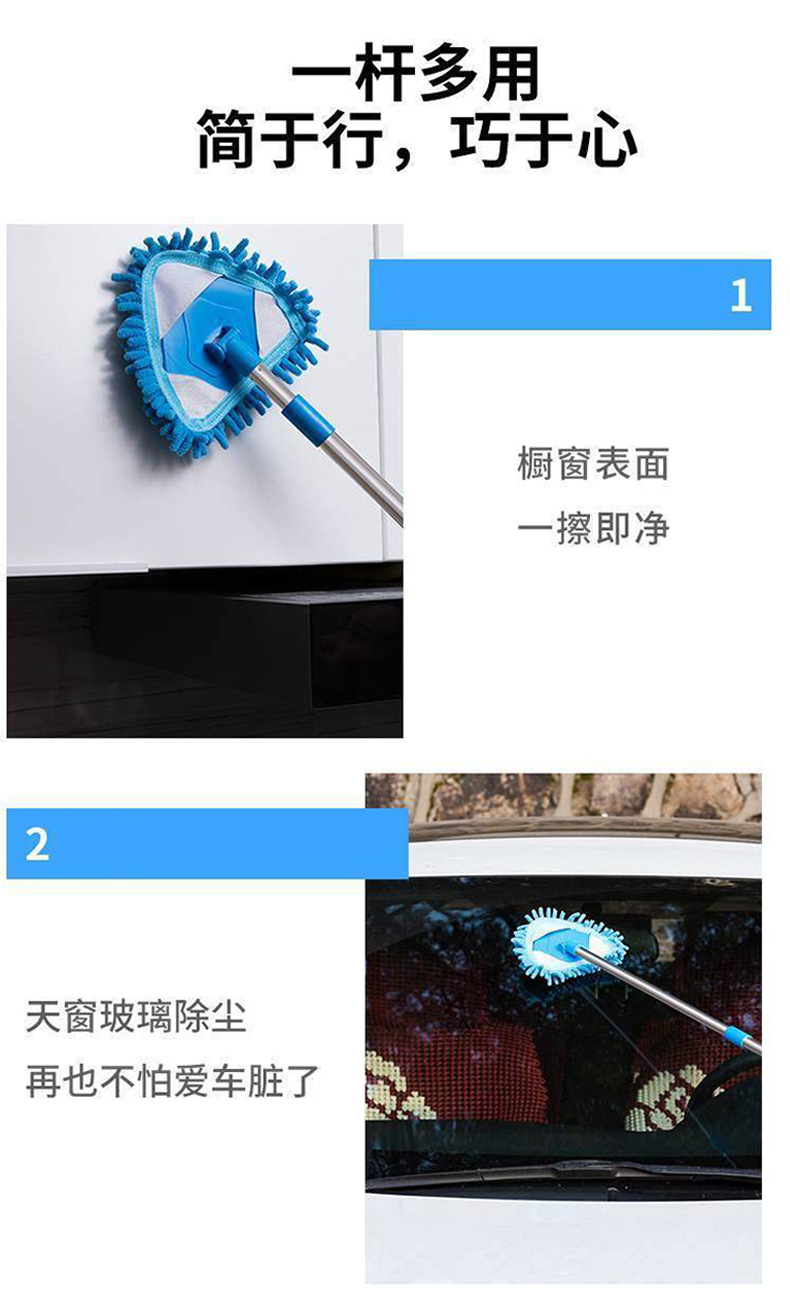 一杆多用
简于行，巧于心

1

橱窗表面
一擦即净

2

天窗玻璃除尘
再也不怕爱车脏了