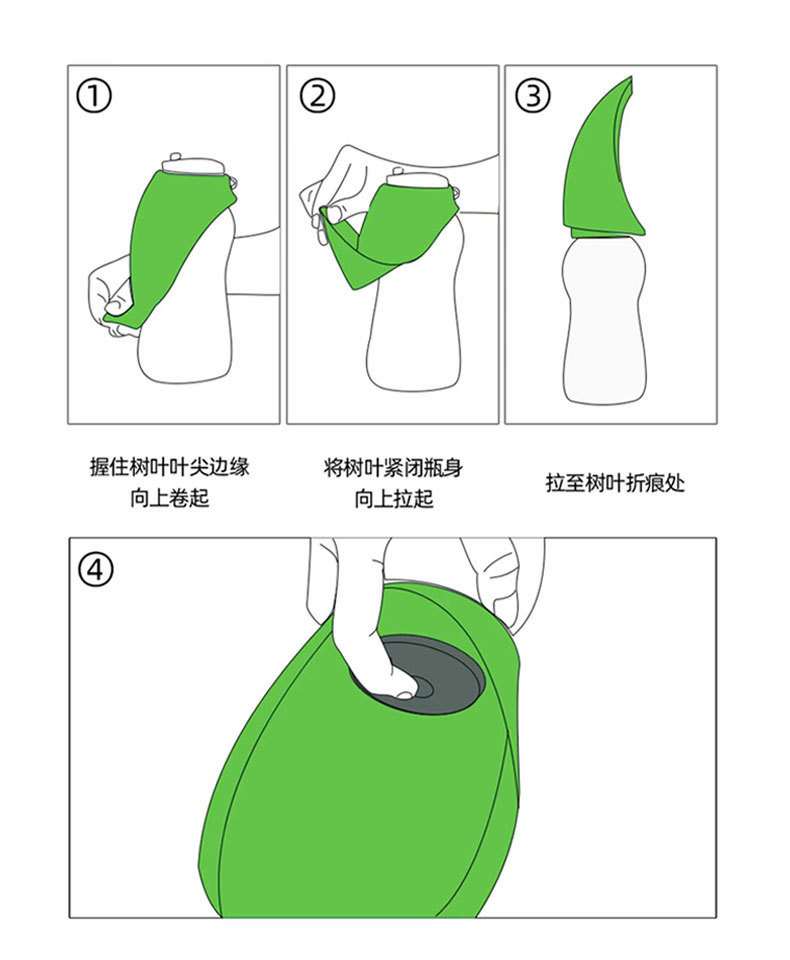 ①

②

③

握住树叶叶尖边缘
向上卷起

将树叶紧闭瓶身
向上拉起

拉至树叶折痕处

④