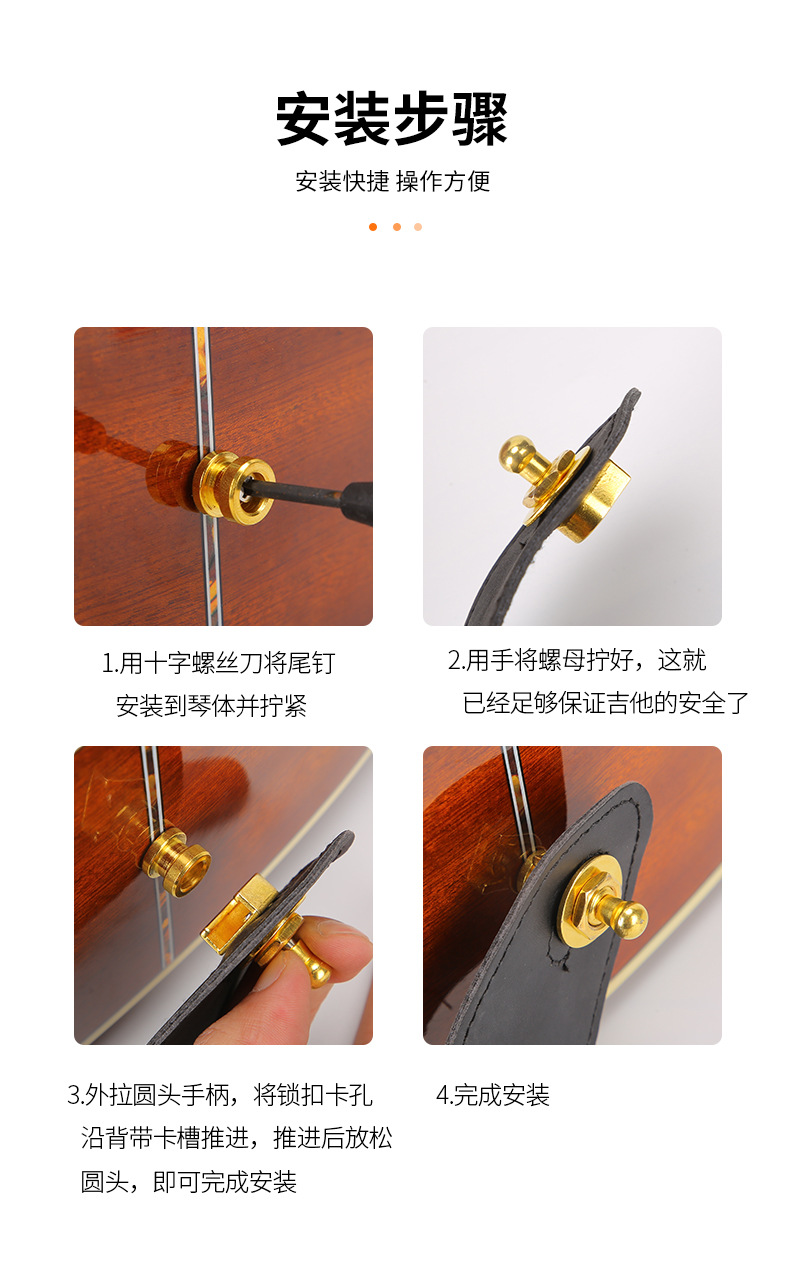 安装步骤

安装快捷 操作方便

1.用十字螺丝刀将尾钉安装到琴体并拧紧

2.用手将螺母拧好，这就已经足够保证吉他的安全了

3.外拉圆头手柄，将锁扣卡孔沿背带卡槽推进，推进后放松圆头，即可完成安装

4.完成安装