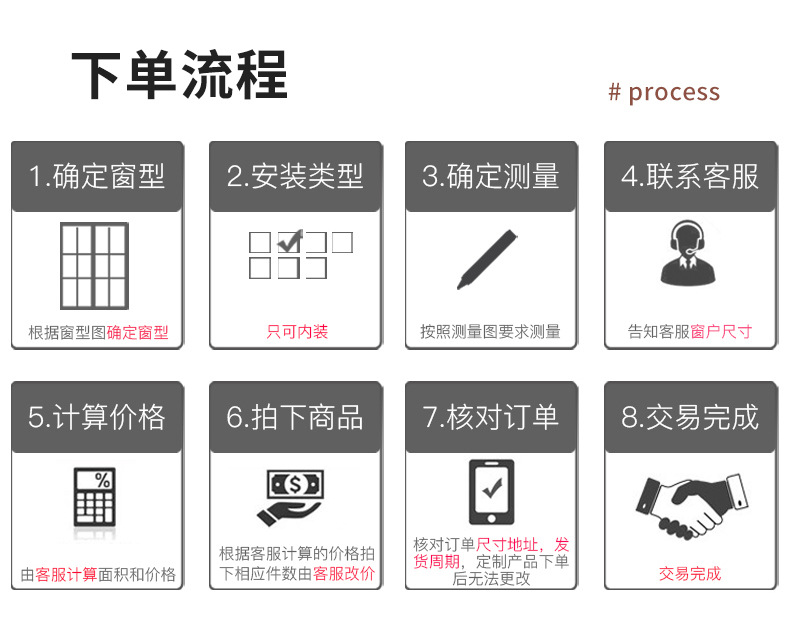 下单流程

# process

1.确定窗型

根据窗型图确定窗型

2.安装类型

只可内装

3.确定测量

按照测量图要求测量

4.联系客服

告知客服窗户尺寸

5.计算价格

%

由客服计算面积和价格

6.拍下商品

$

根据客服计算的价格拍下相应件数由客服改价

7.核对订单

核对订单尺寸地址，发货周期，定制产品下单后无法更改

8.交易完成

交易完成