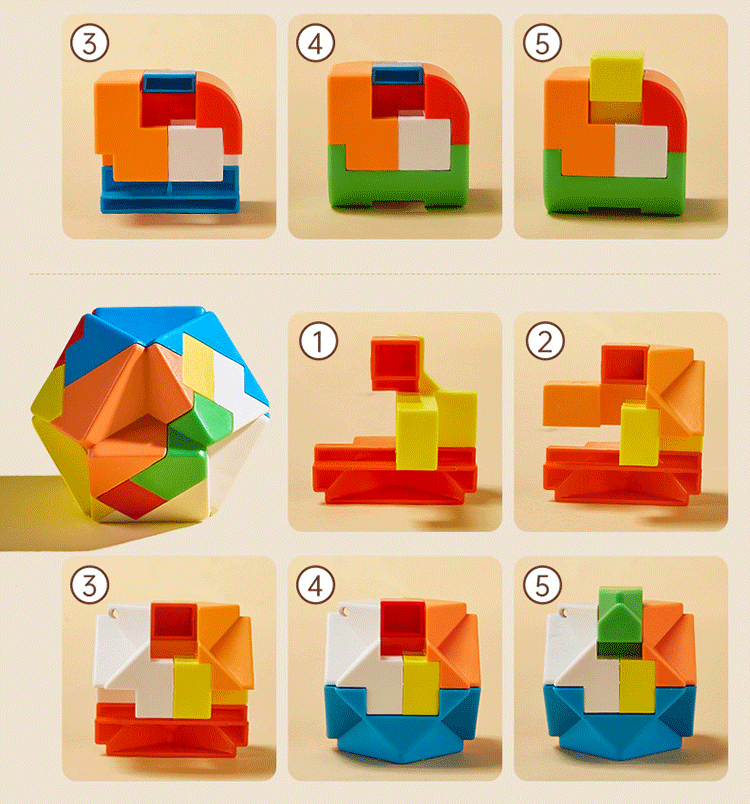 ③

④

⑤

①

②

③

④

⑤