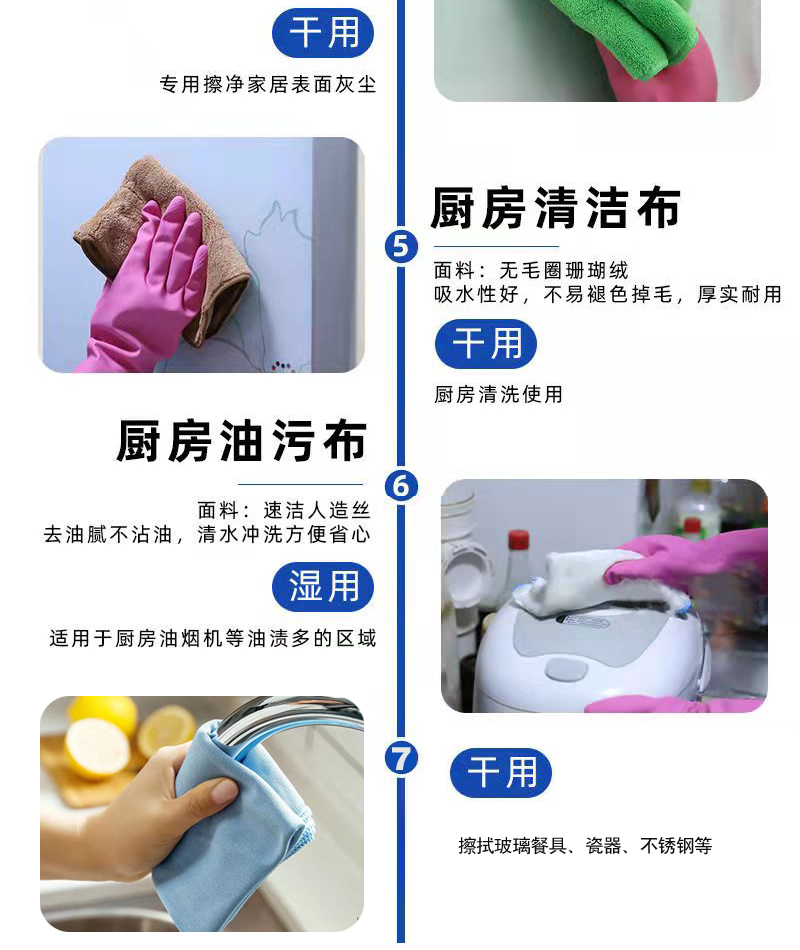 干用

专用擦净家居表面灰尘

厨房清洁布

5

面料：无毛圈珊瑚绒
吸水性好，不易褪色掉毛，厚实耐用

干用

厨房清洗使用

厨房油污布

6

面料：速洁人造丝
去油腻不沾油，清水冲洗方便省心

湿用

适用于厨房油烟机等油渍多的区域

7

干用

擦拭玻璃餐具、瓷器、不锈钢等