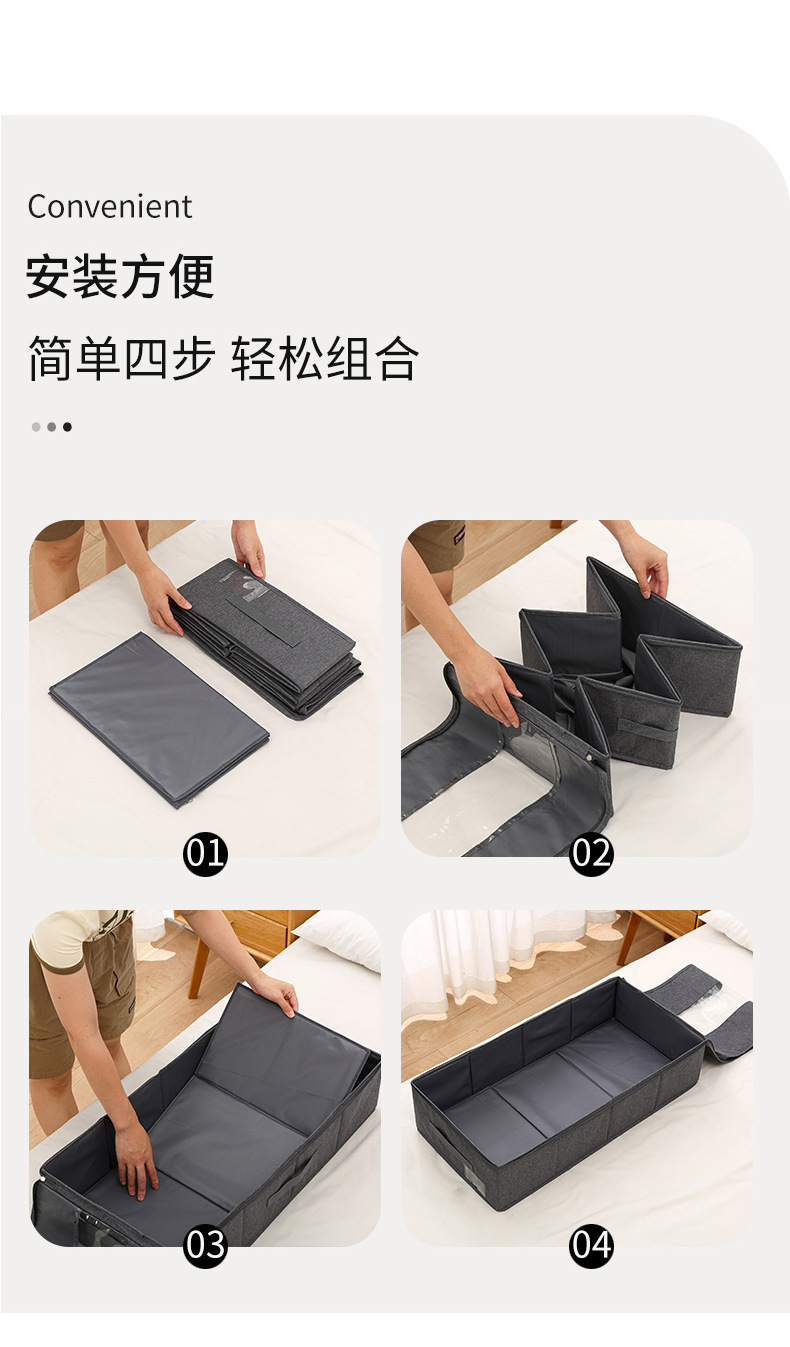 Convenient

安装方便

简单四步 轻松组合

01

02

03

04