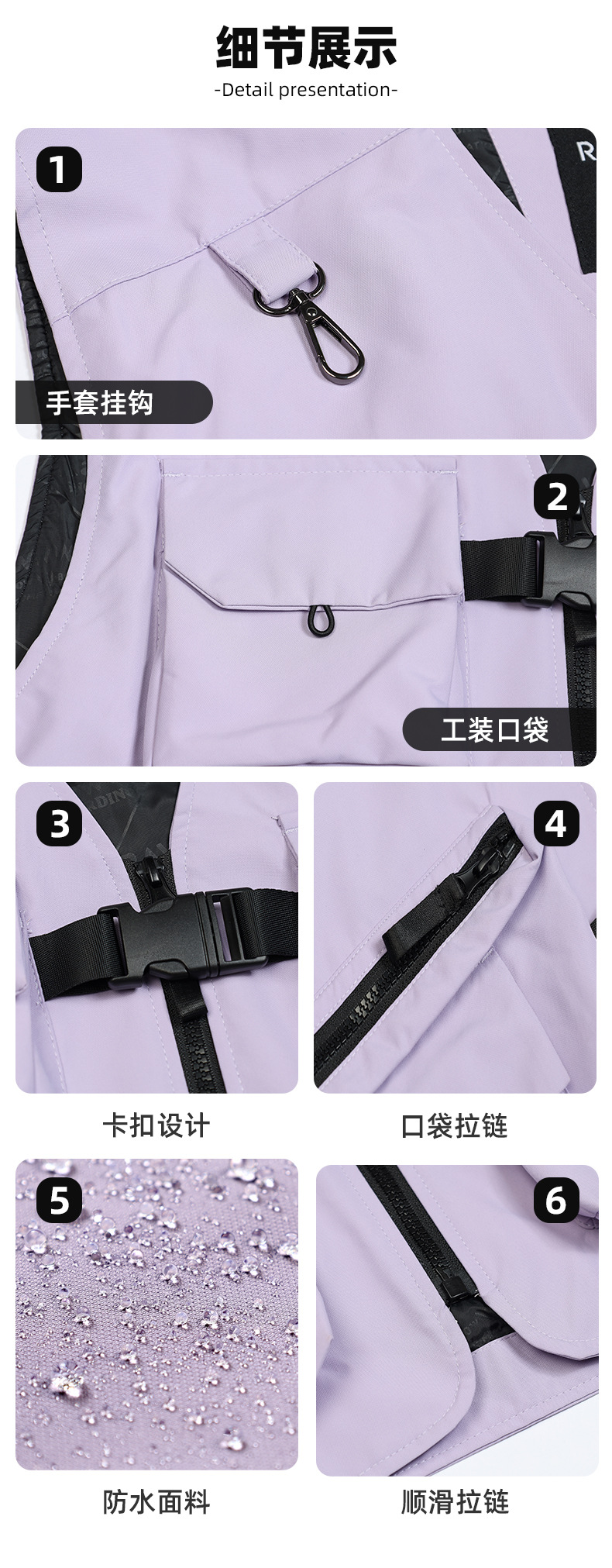 细节展示
-Detail presentation-

1
手套挂钩

2
工装口袋

3
卡扣设计

4
口袋拉链

5
防水面料

6
顺滑拉链