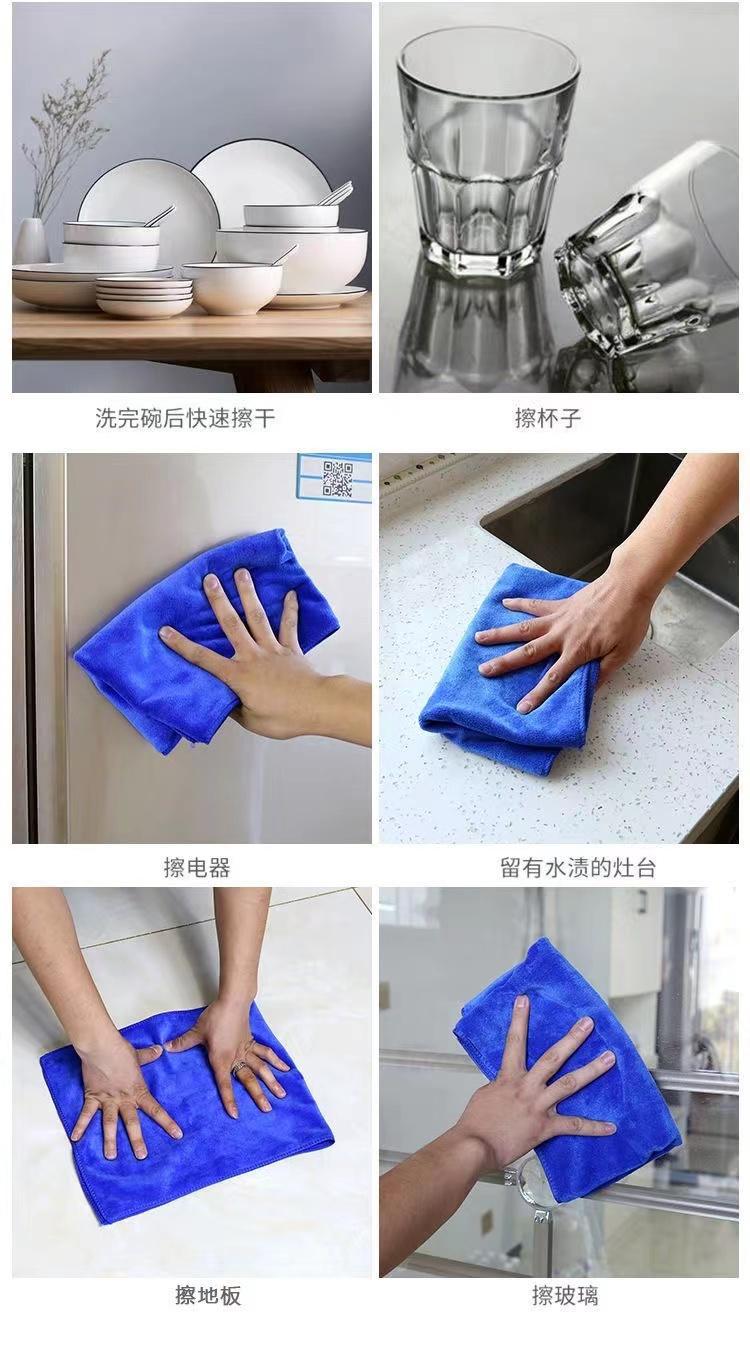 洗完碗后快速擦干

擦杯子

擦电器

留有水渍的灶台

擦地板

擦玻璃