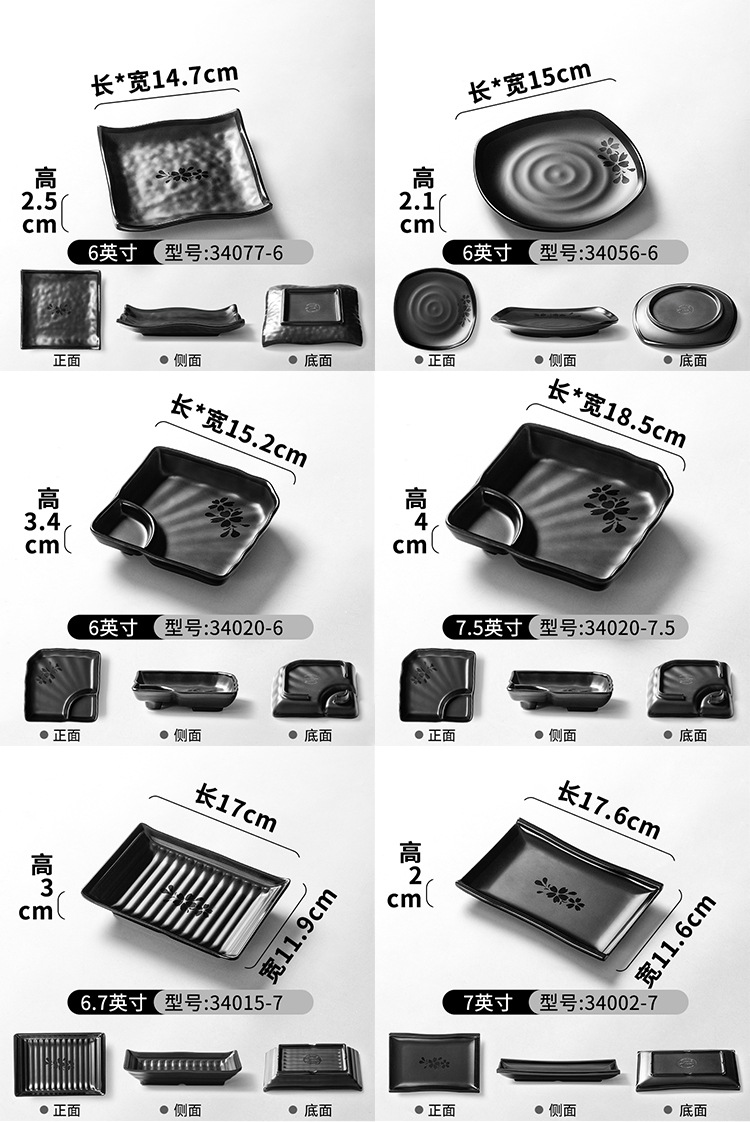 长*宽14.7cm

高 2.5 cm

6英寸 型号:34077-6

正面 侧面 底面

长*宽15cm

高 2.1 cm

6英寸 型号:34056-6

正面 侧面 底面

长*宽15.2cm

高 3.4 cm

6英寸 型号:34020-6

正面 侧面 底面

长*宽18.5cm

高 4 cm

7.5英寸 型号:34020-7.5

正面 侧面 底面

长17cm

高 3 cm

宽11.9cm

6.7英寸 型号:34015-7

正面 侧面 底面

长17.6cm

高 2 cm

宽11.6cm

7英寸 型号:34002-7

正面 侧面 底面