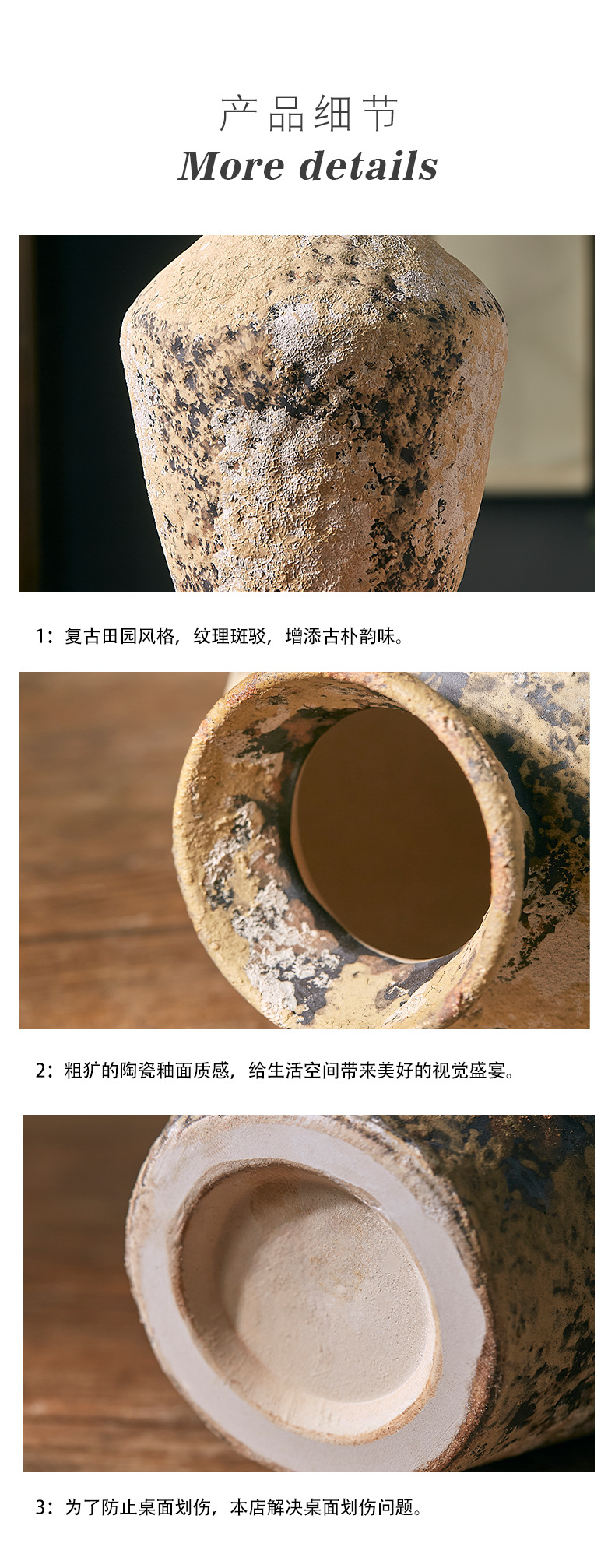 产品细节
More details

1：复古田园风格，纹理斑驳，增添古朴韵味。

2：粗犷的陶瓷釉面质感，给生活空间带来美好的视觉盛宴。

3：为了防止桌面划伤，本店解决桌面划伤问题。