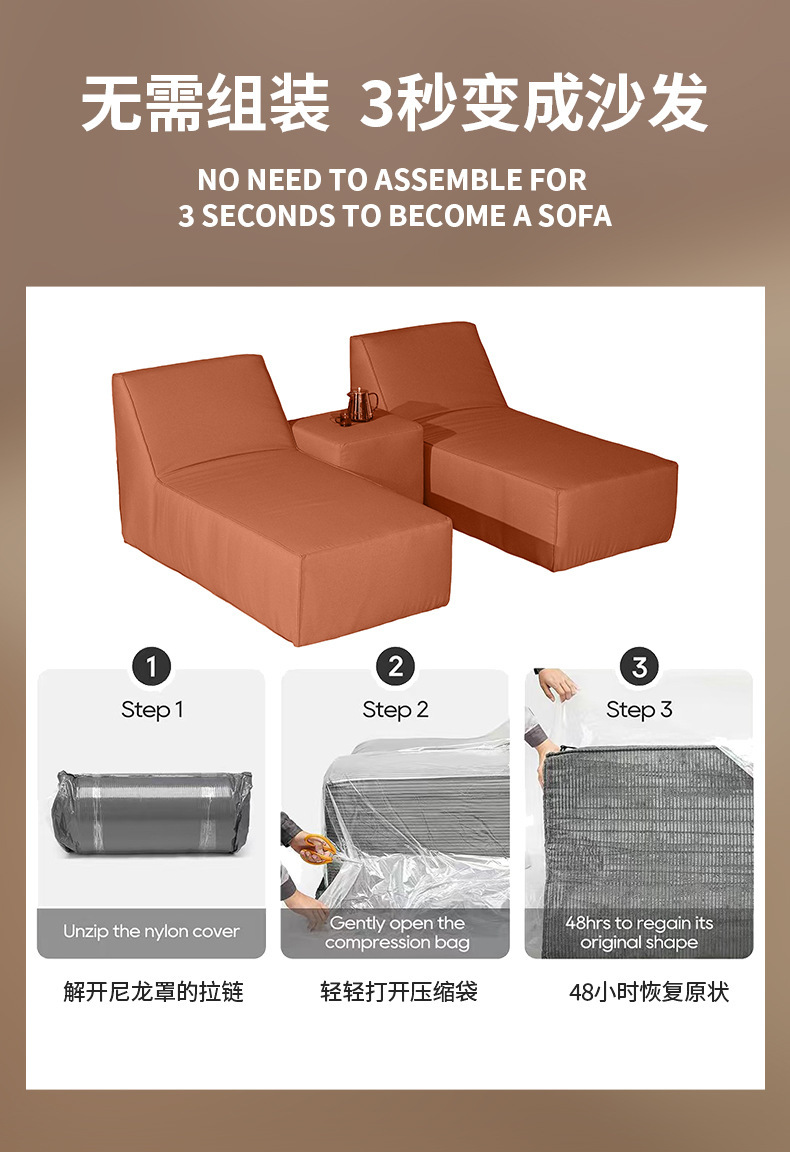 无需组装 3秒变成沙发

NO NEED TO ASSEMBLE FOR
3 SECONDS TO BECOME A SOFA

1
Step 1
Unzip the nylon cover
解开尼龙罩的拉链

2
Step 2
Gently open the compression bag
轻轻打开压缩袋

3
Step 3
48hrs to regain its original shape
48小时恢复原状