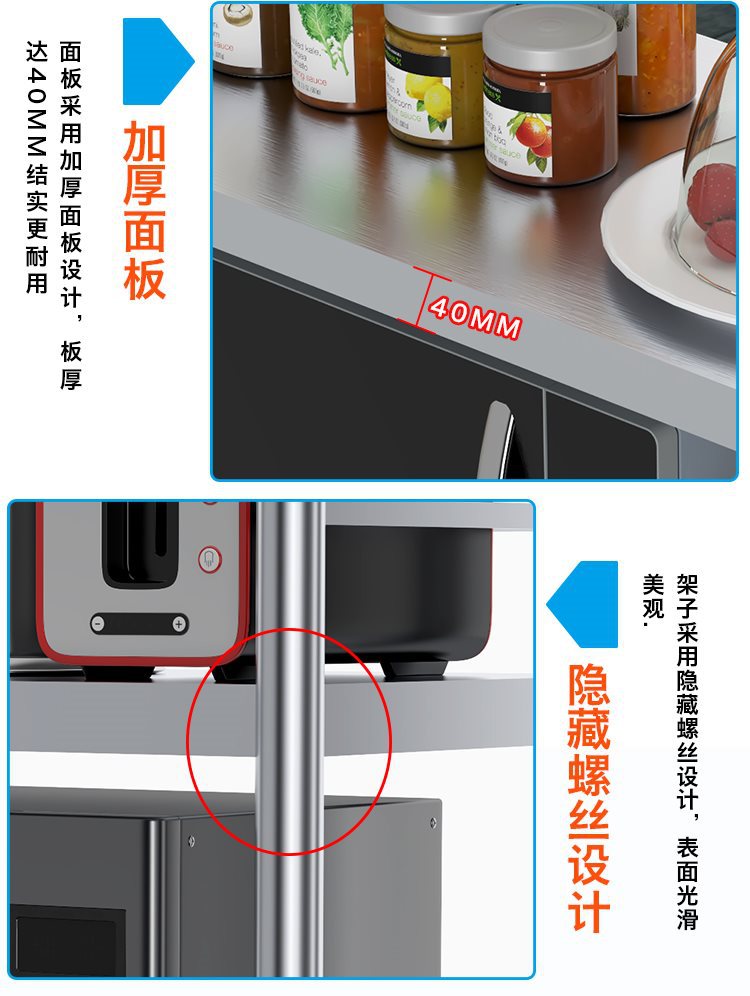 加厚面板

面板采用加厚面板设计，板厚达40MM结实更耐用

40MM

隐藏螺丝设计

架子采用隐藏螺丝设计，表面光滑美观.