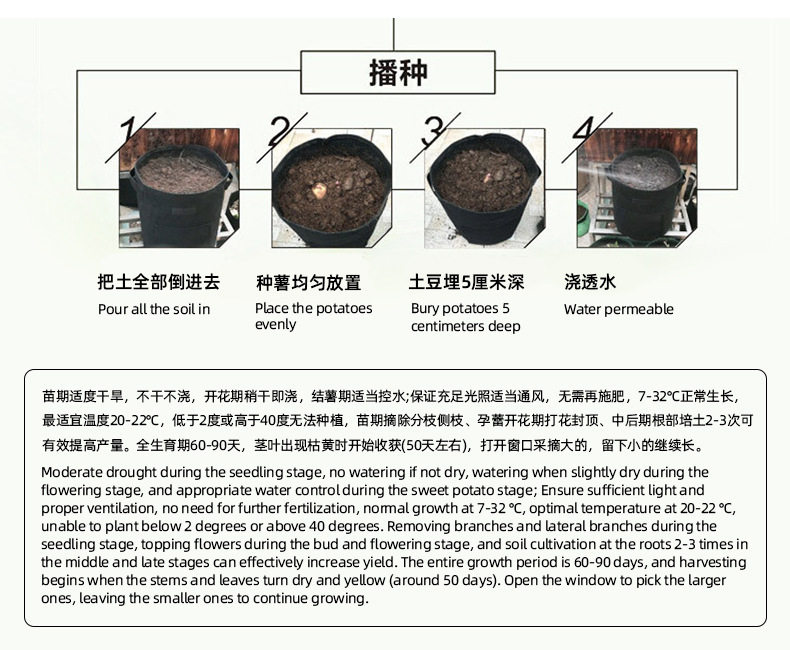 播种

1
把土全部倒进去
Pour all the soil in

2
种薯均匀放置
Place the potatoes evenly

3
土豆埋5厘米深
Bury potatoes 5 centimeters deep

4
浇透水
Water permeable

苗期适度干旱，不干不浇，开花期稍干即浇，结薯期适当控水;保证充足光照适当通风，无需再施肥，7-32℃正常生长，最适宜温度20-22℃，低于2度或高于40度无法种植，苗期摘除分枝侧枝、孕蕾开花期打花封顶、中后期根部培土2-3次可有效提高产量。全生育期60-90天，茎叶出现枯黄时开始收获(50天左右)，打开窗口采摘大的，留下小的继续长。

Moderate drought during the seedling stage, no watering if not dry, watering when slightly dry during the flowering stage, and appropriate water control during the sweet potato stage; Ensure sufficient light and proper ventilation, no need for further fertilization, normal growth at 7-32 ℃, optimal temperature at 20-22 ℃, unable to plant below 2 degrees or above 40 degrees. Removing branches and lateral branches during the seedling stage, topping flowers during the bud and flowering stage, and soil cultivation at the roots 2-3 times in the middle and late stages can effectively increase yield. The entire growth period is 60-90 days, and harvesting begins when the stems and leaves turn dry and yellow (around 50 days). Open the window to pick the larger ones, leaving the smaller ones to continue growing.