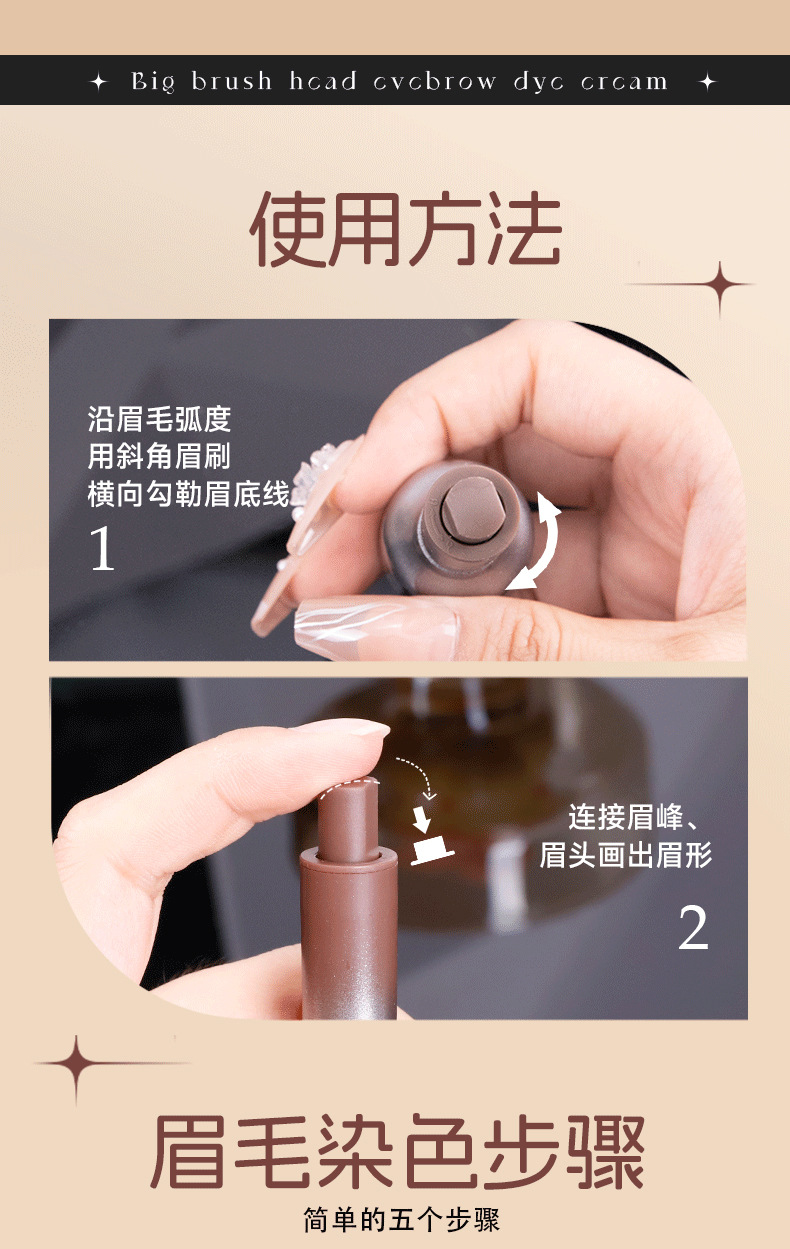 Big brush head eyebrow dye cream

使用方法

沿眉毛弧度
用斜角眉刷
横向勾勒眉底线
1

连接眉峰、
眉头画出眉形
2

眉毛染色步骤
简单的五个步骤