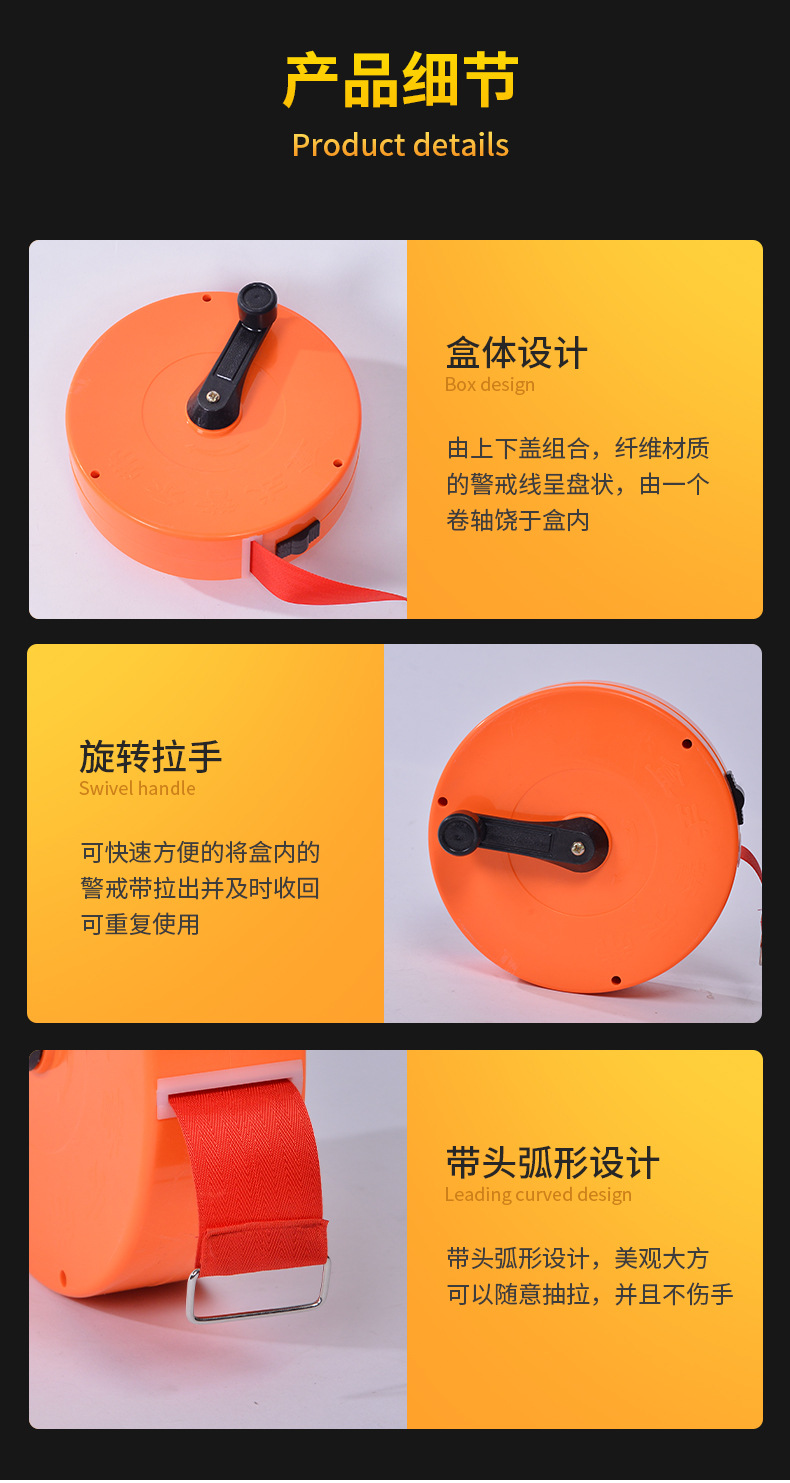 产品细节
Product details

盒体设计
Box design

由上下盖组合，纤维材质的警戒线呈盘状，由一个卷轴饶于盒内

旋转拉手
Swivel handle

可快速方便的将盒内的警戒带拉出并及时收回可重复使用

带头弧形设计
Leading curved design

带头弧形设计，美观大方可以随意抽拉，并且不伤手