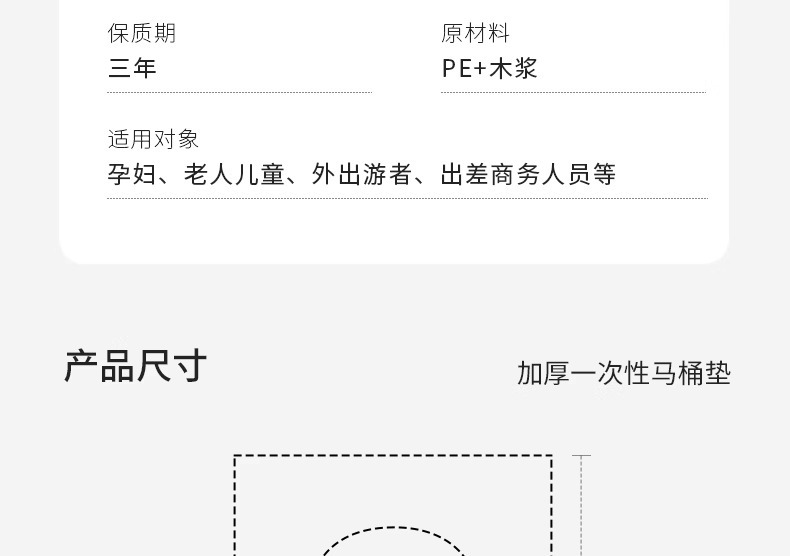 保质期
三年

原材料
PE+木浆

适用对象
孕妇、老人儿童、外出游者、出差商务人员等

产品尺寸

加厚一次性马桶垫