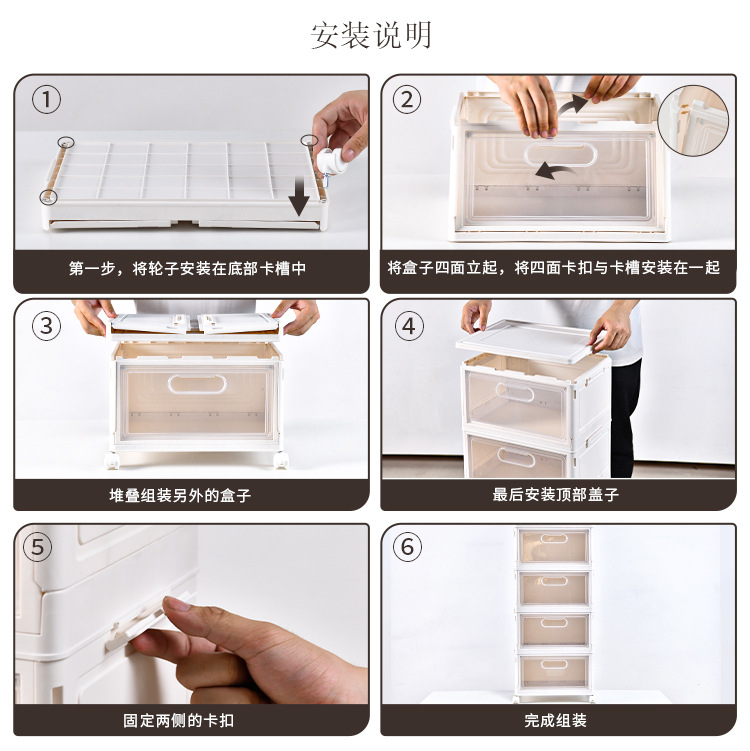 安装说明

1

第一步，将轮子安装在底部卡槽中

2

将盒子四面立起，将四面卡扣与卡槽安装在一起

3

堆叠组装另外的盒子

4

最后安装顶部盖子

5

固定两侧的卡扣

6

完成组装