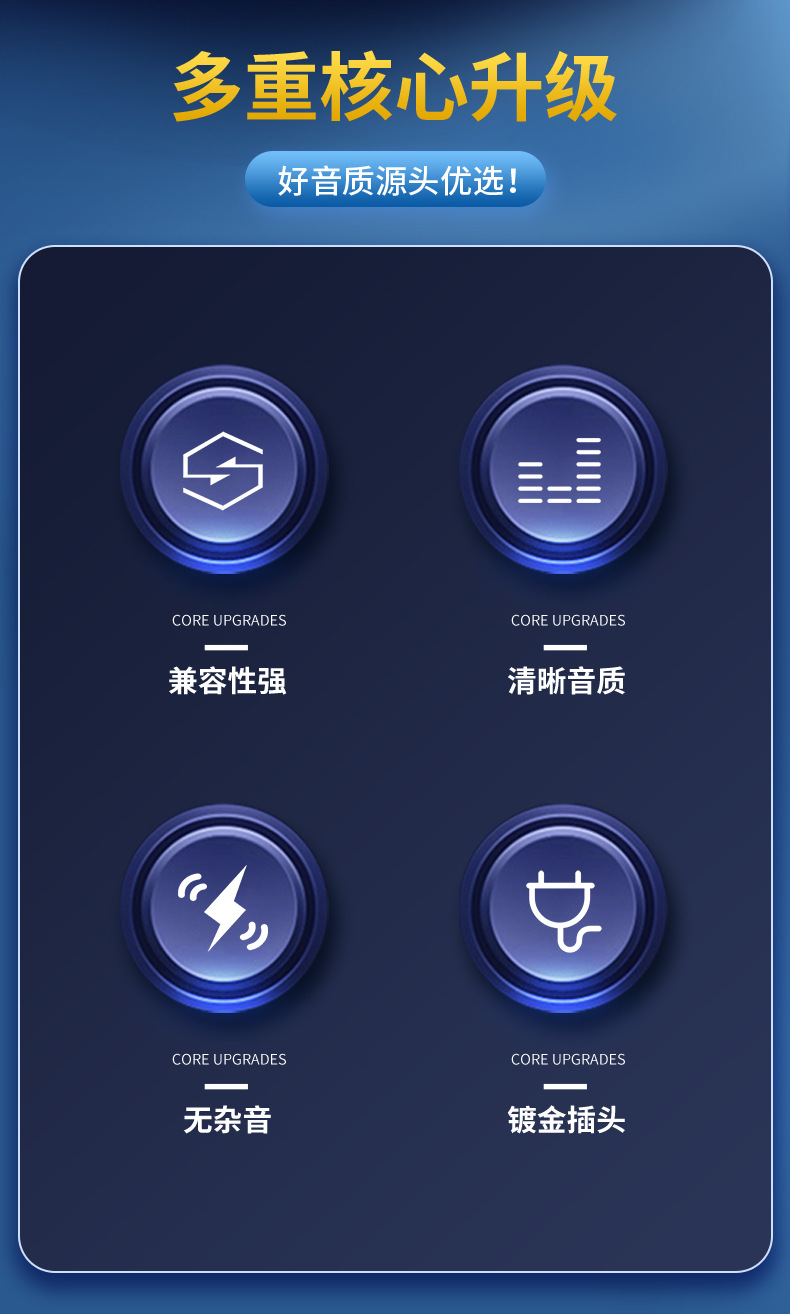 多重核心升级

好音质源头优选!

CORE UPGRADES

兼容性强

CORE UPGRADES

清晰音质

CORE UPGRADES

无杂音

CORE UPGRADES

镀金插头