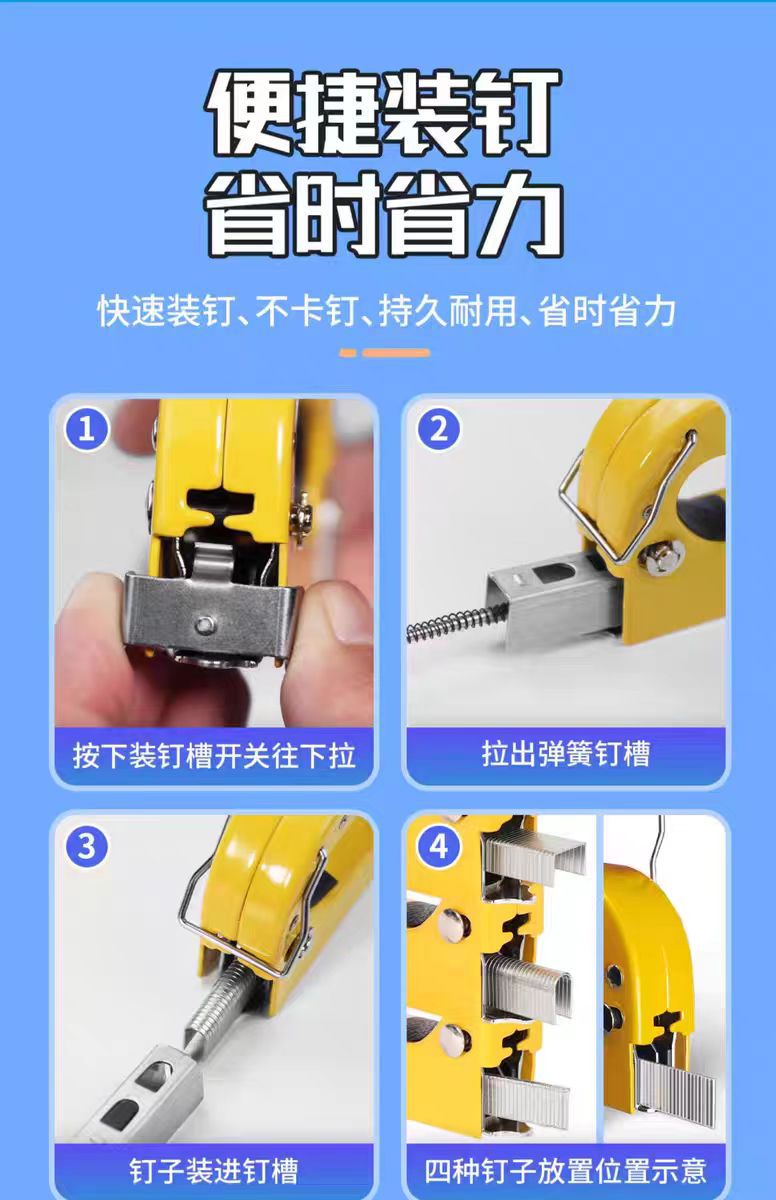 便捷装钉
省时省力

快速装钉、不卡钉、持久耐用、省时省力

1
按下装钉槽开关往下拉

2
拉出弹簧钉槽

3
钉子装进钉槽

4
四种钉子放置位置示意