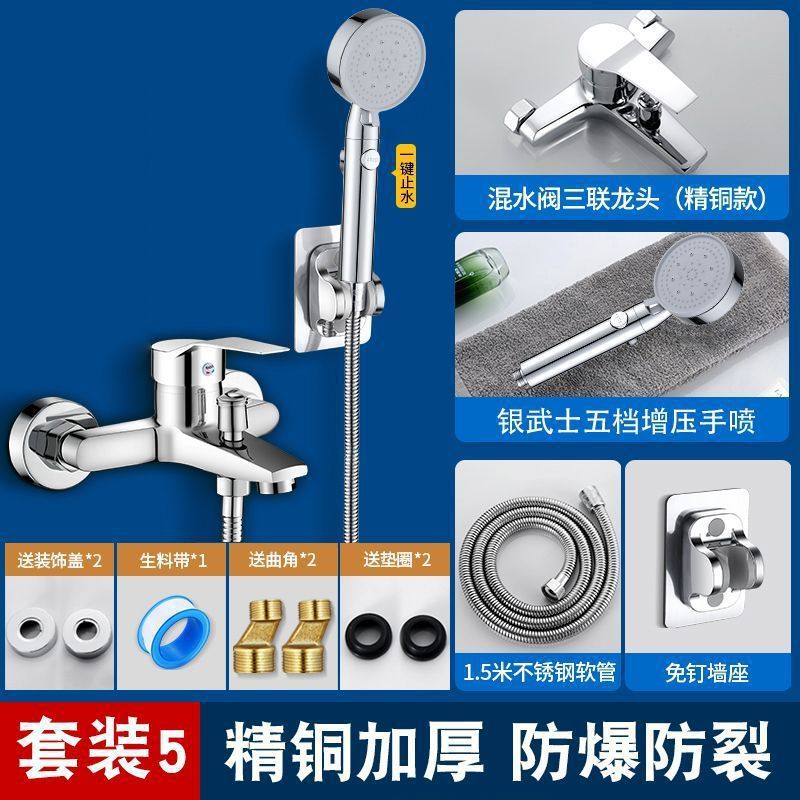 一键止水

混水阀三联龙头（精铜款）

银武士五档增压手喷

送装饰盖*2

生料带*1

送曲角*2

送垫圈*2

1.5米不锈钢软管

免钉墙座

套装5

精铜加厚 防爆防裂