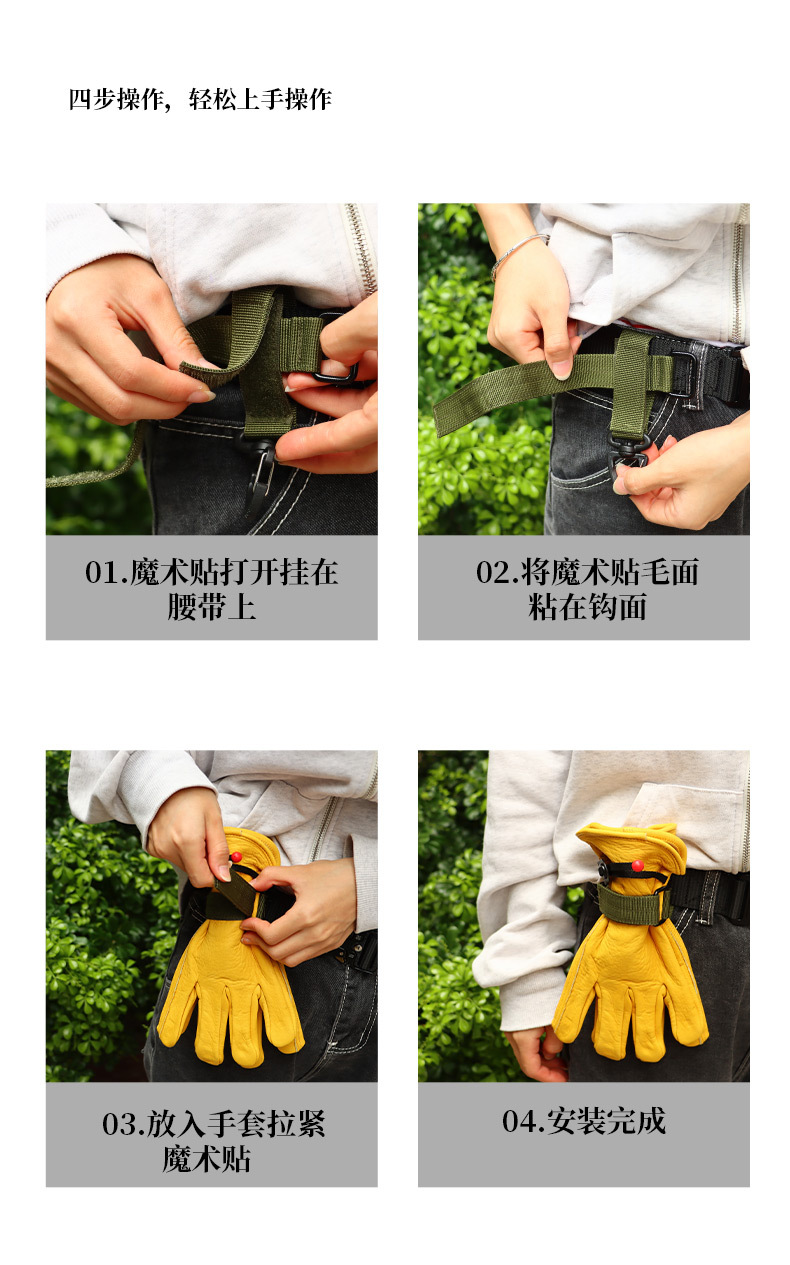 四步操作，轻松上手操作

01.魔术贴打开挂在腰带上

02.将魔术贴毛面粘在钩面

03.放入手套拉紧魔术贴

04.安装完成