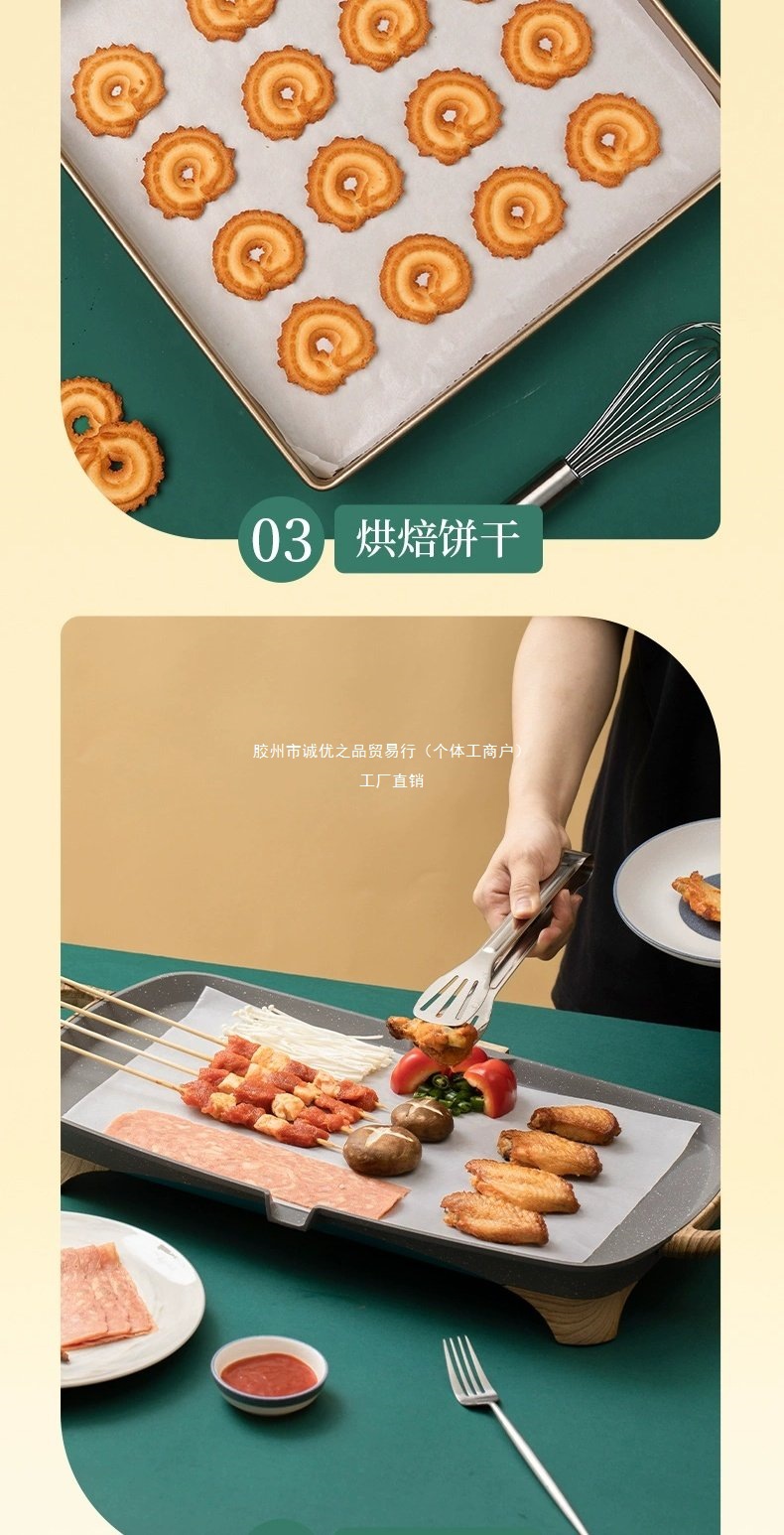 03 烘焙饼干

胶州市诚优之品贸易行（个体工商户）
工厂直销