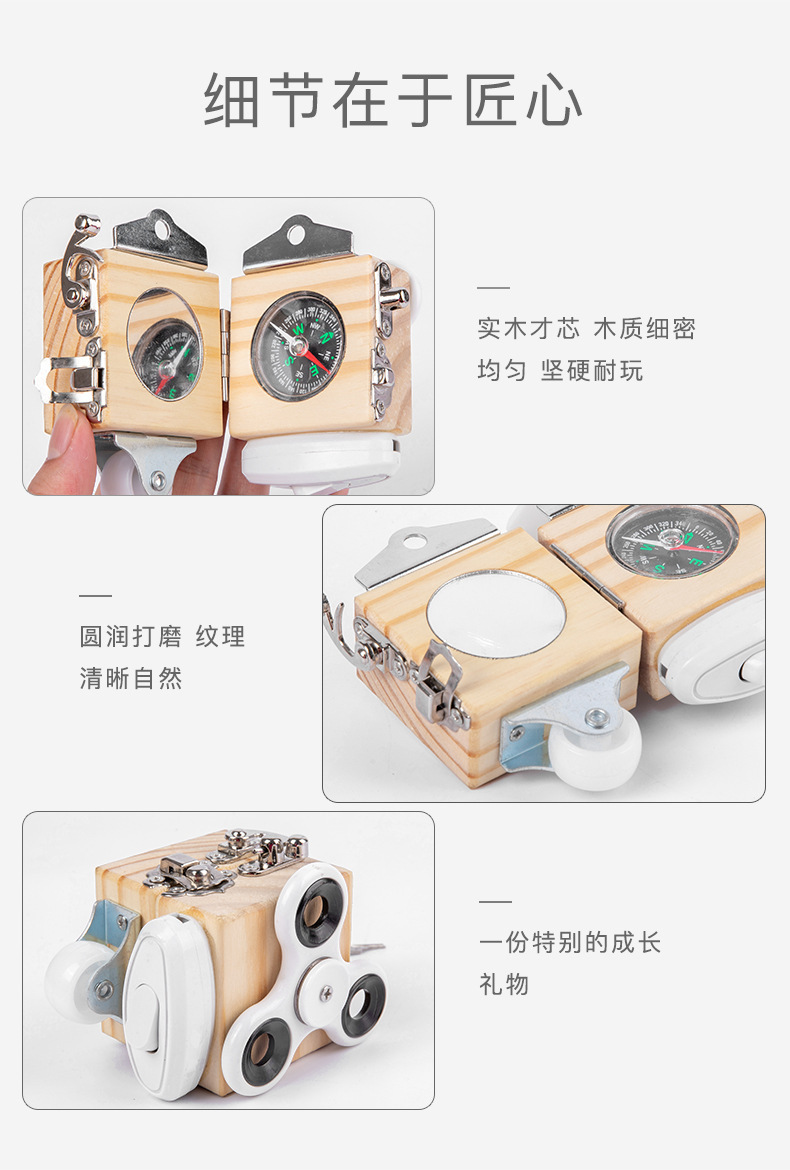 细节在于匠心

实木才芯 木质细密
均匀 坚硬耐玩

圆润打磨 纹理
清晰自然

一份特别的成长
礼物