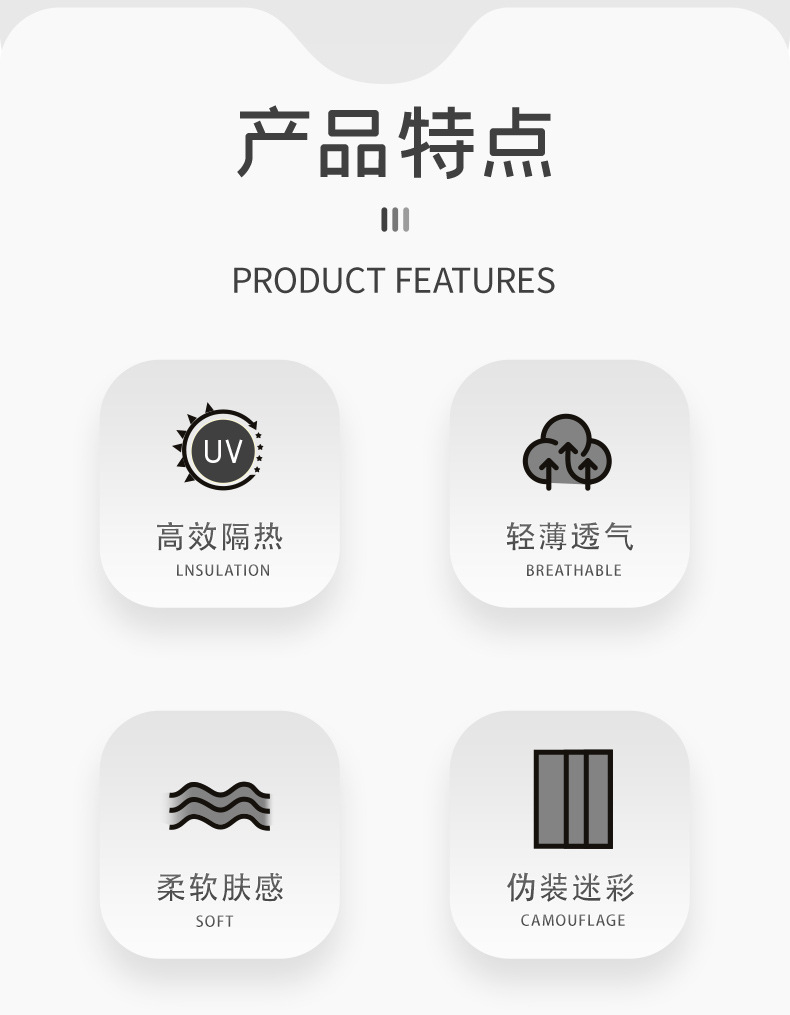 产品特点

PRODUCT FEATURES

UV

高效隔热

LNSULATION

轻薄透气

BREATHABLE

柔软肤感

SOFT

伪装迷彩

CAMOUFLAGE