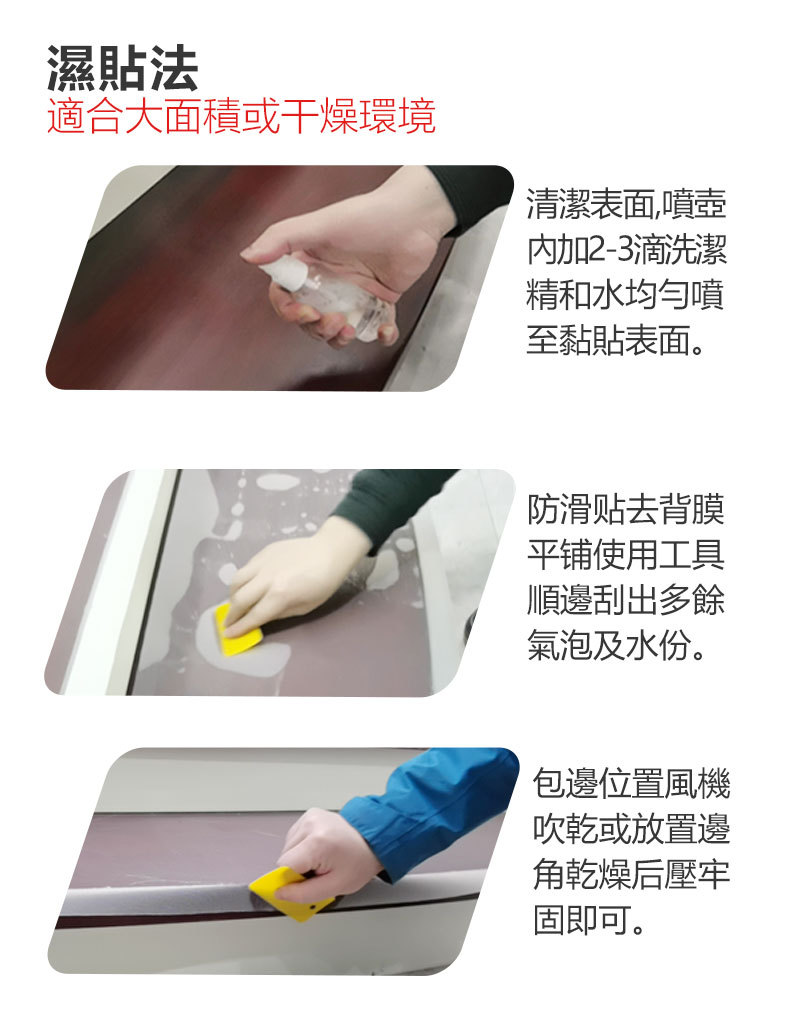 濕貼法
適合大面積或干燥環境

清潔表面,噴壺內加2-3滴洗潔精和水均勻噴至黏貼表面。

防滑貼去背膜平铺使用工具順邊刮出多餘氣泡及水份。

包邊位置風機吹乾或放置邊角乾燥后壓牢固即可。